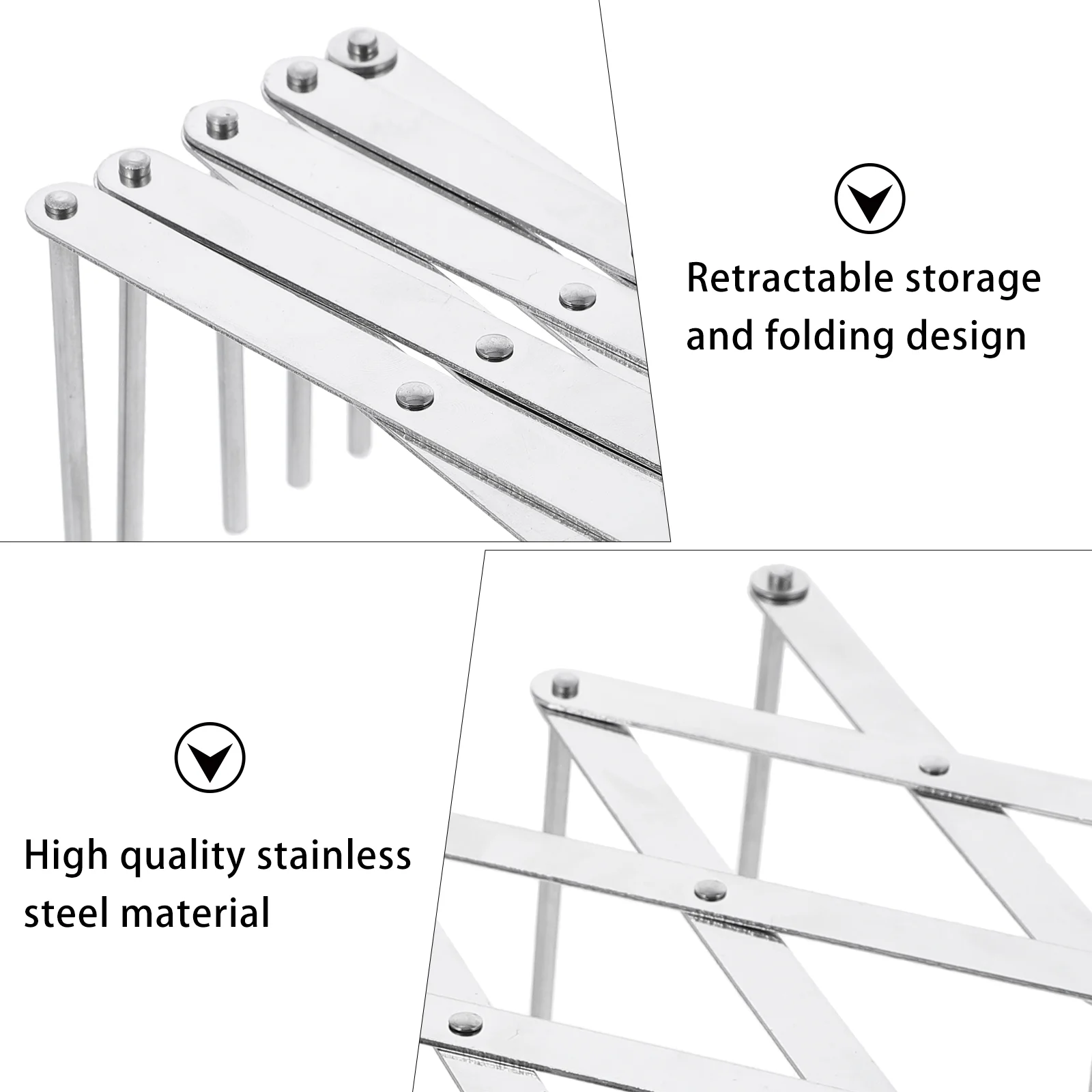 Retractable storage and folding design

High quality stainless steel material