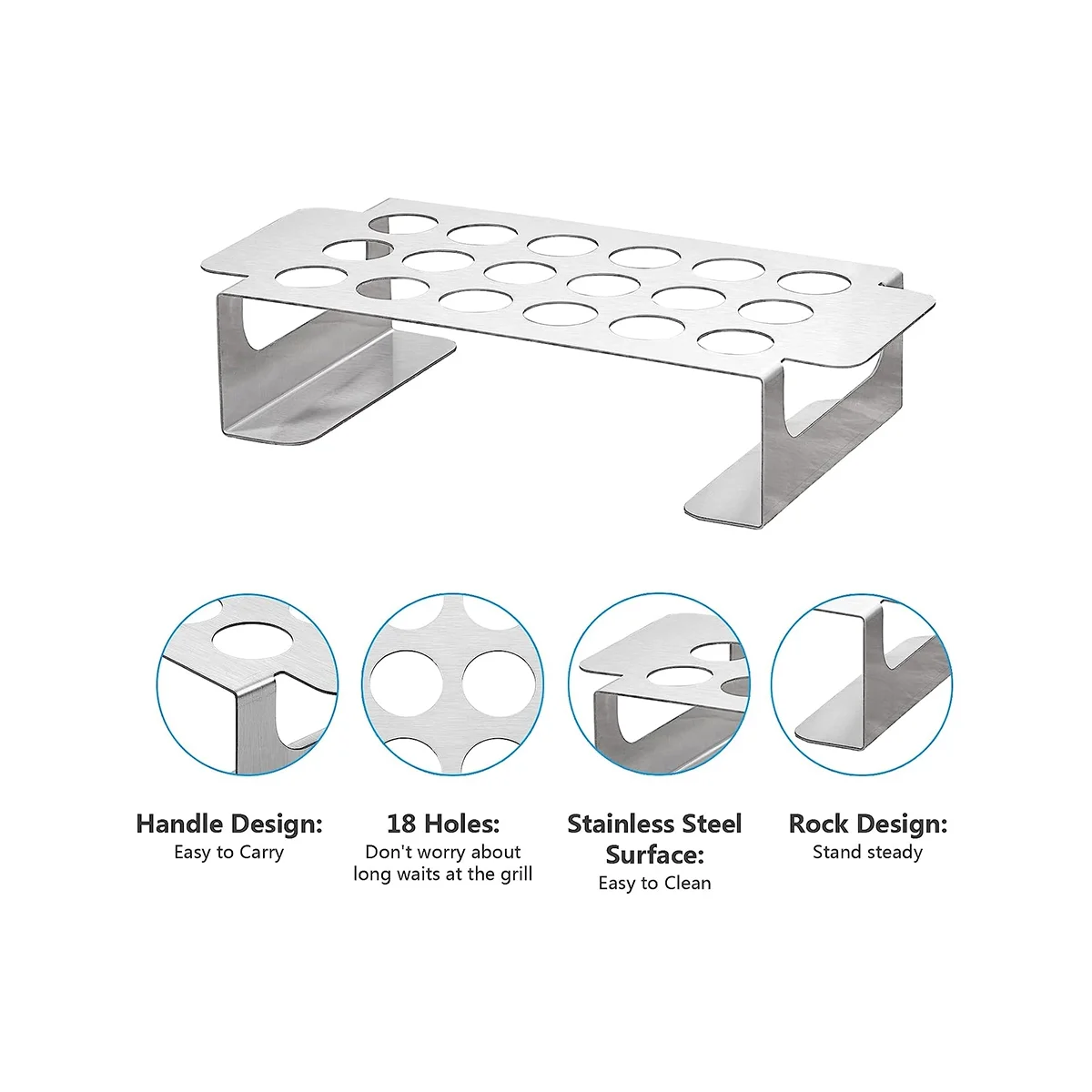 Handle Design:
Easy to Carry

18 Holes:
Don't worry about long waits at the grill

Stainless Steel Surface:
Easy to Clean

Rock Design:
Stand steady