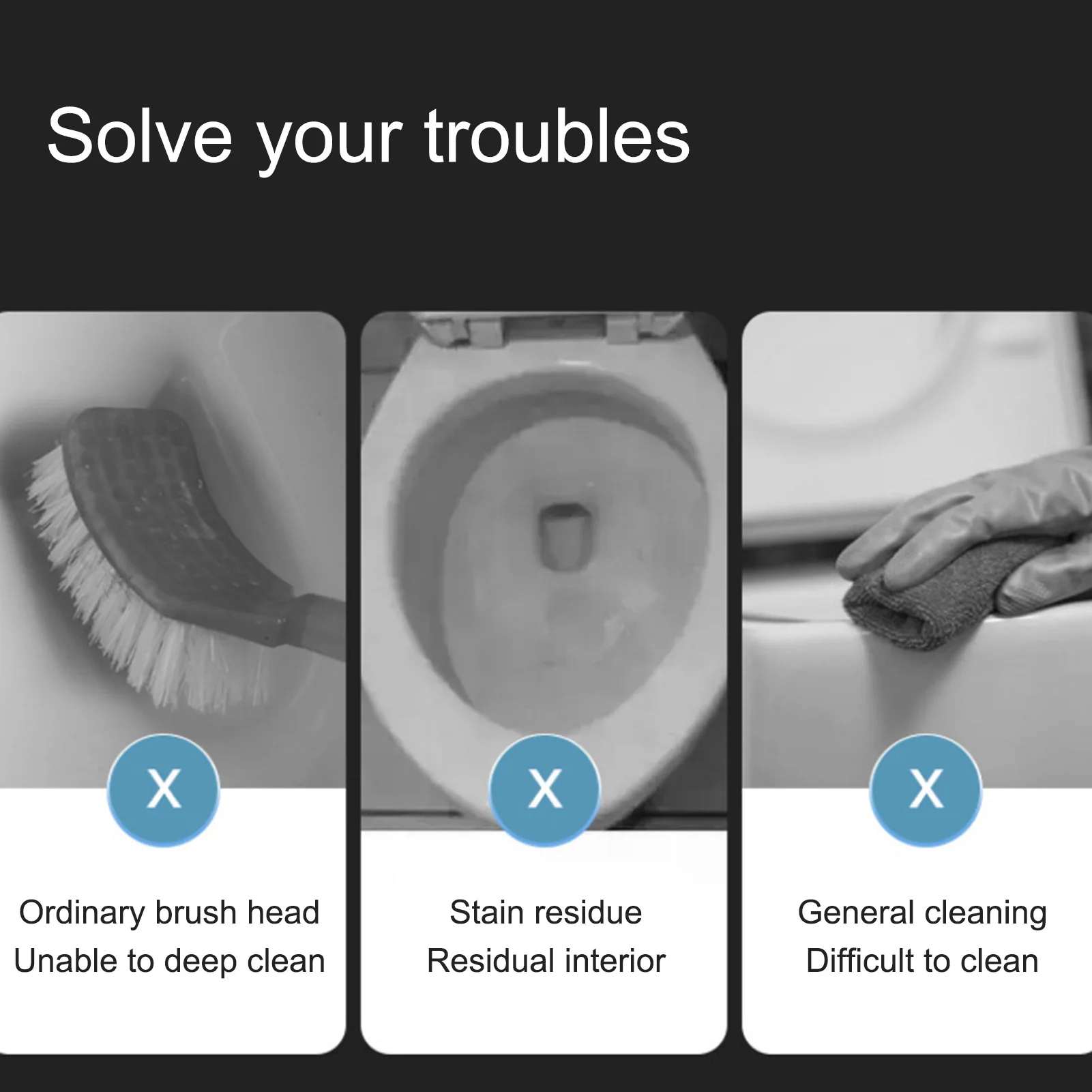 Solve your troubles

X

Ordinary brush head
Unable to deep clean

X

Stain residue
Residual interior

X

General cleaning
Difficult to clean