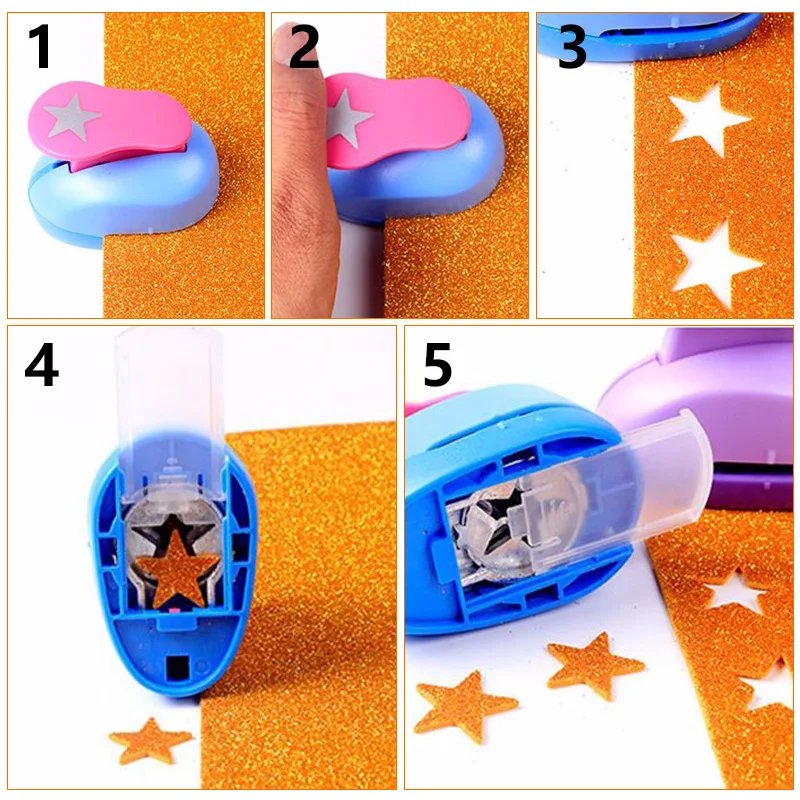 1

2

3

4

5