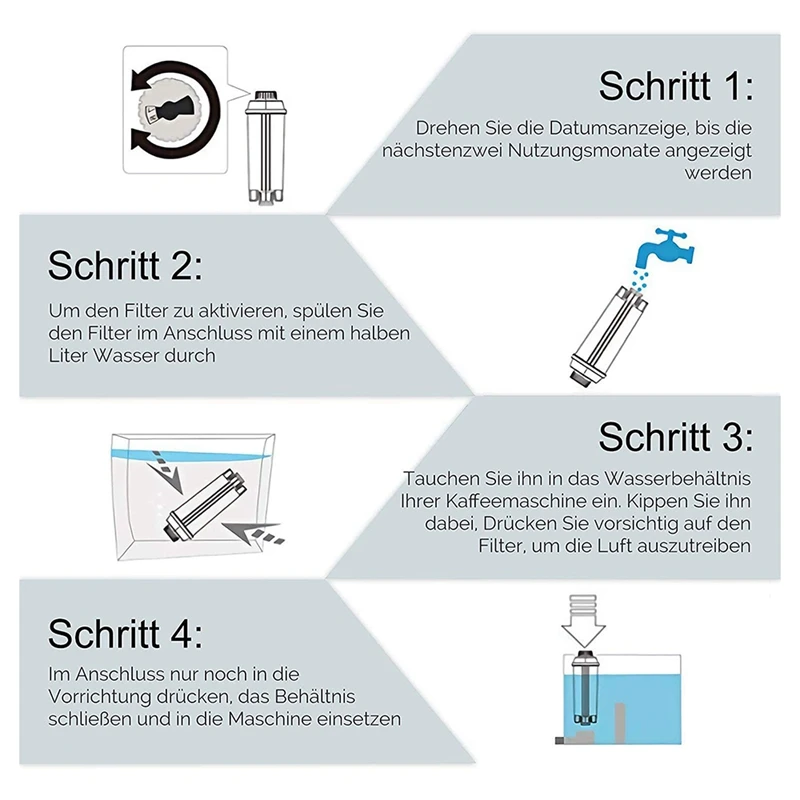 Schritt 1:

Drehen Sie die Datumsanzeige, bis die nächstenzwei Nutzungsmonate angezeigt werden

Schritt 2:

Um den Filter zu aktivieren, spülen Sie den Filter im Anschluss mit einem halben Liter Wasser durch

Schritt 3:

Tauchen Sie ihn in das Wasserbehältnis Ihrer Kaffeemaschine ein. Kippen Sie ihn dabei, Drücken Sie vorsichtig auf den Filter, um die Luft auszutreiben

Schritt 4:

Im Anschluss nur noch in die Vorrichtung drücken, das Behältnis schließen und in die Maschine einsetzen