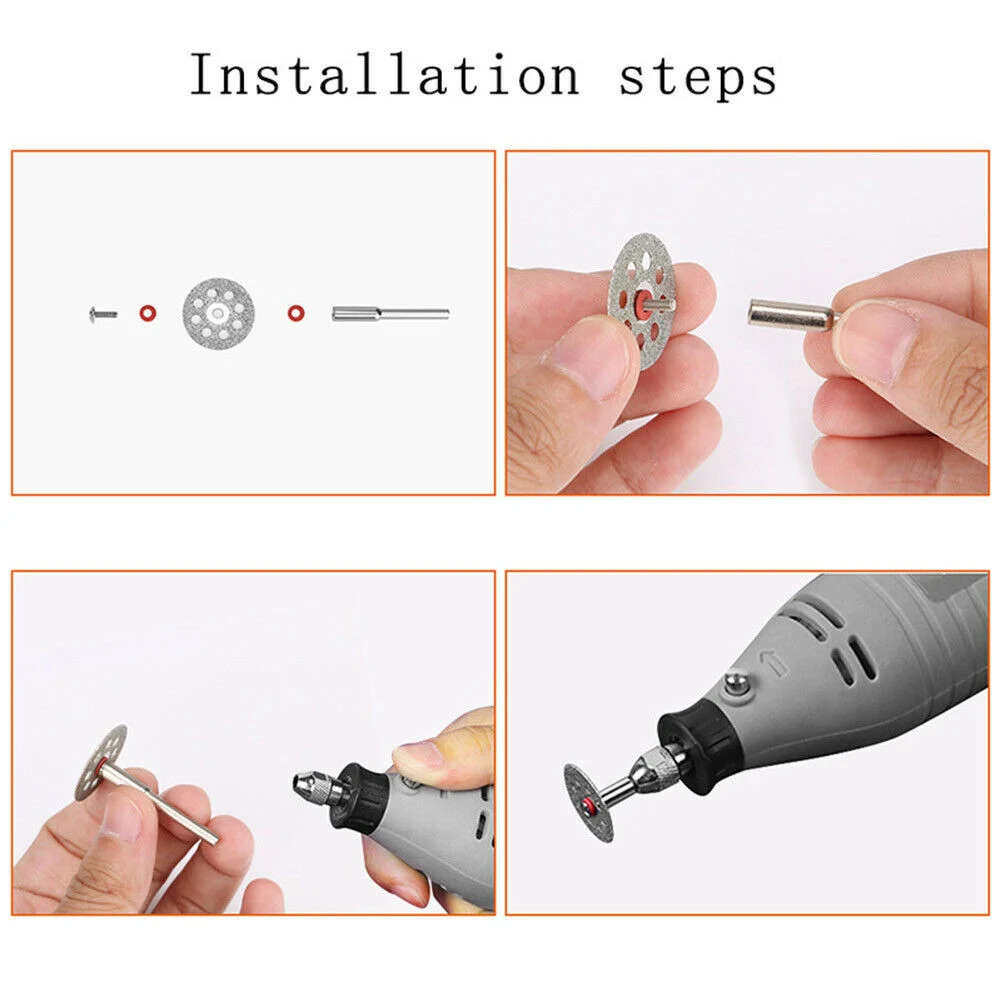 Installation steps