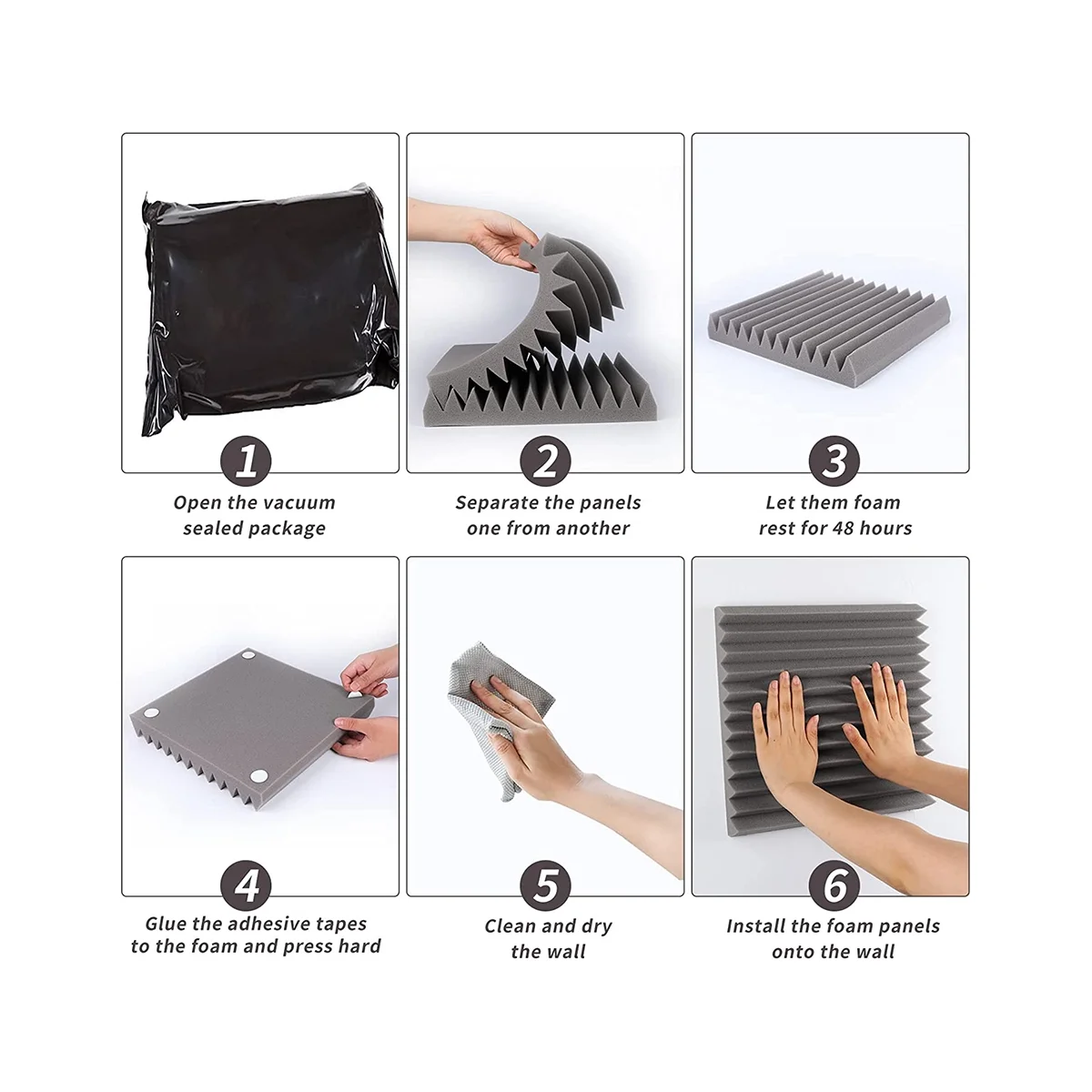 1
Open the vacuum sealed package

2
Separate the panels one from another

3
Let them foam rest for 48 hours

4
Glue the adhesive tapes to the foam and press hard

5
Clean and dry the wall

6
Install the foam panels onto the wall