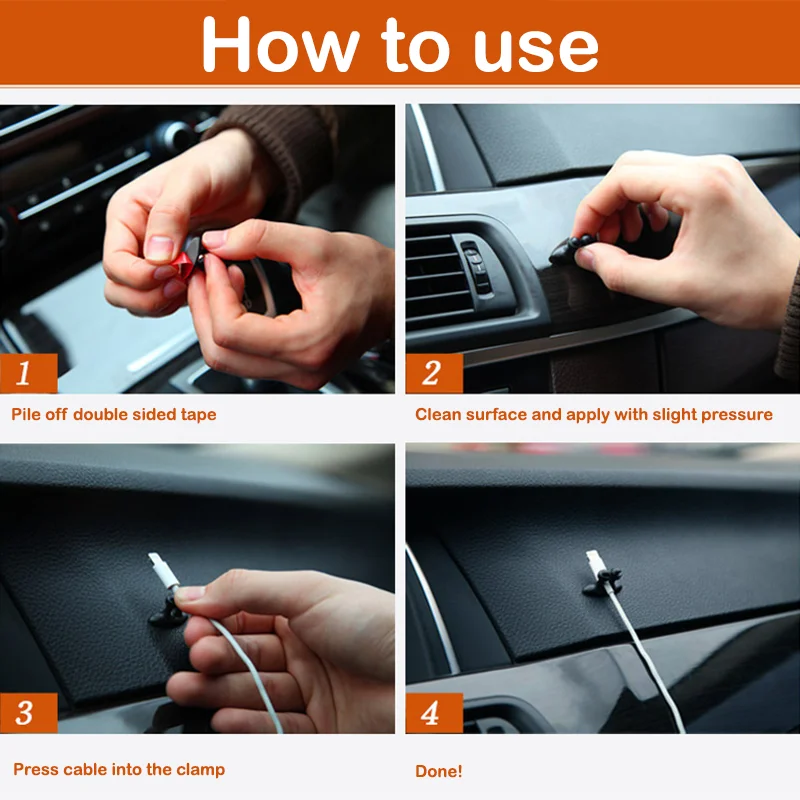 How to use

1

Pile off double sided tape

2

Clean surface and apply with slight pressure

3

Press cable into the clamp

4

Done!