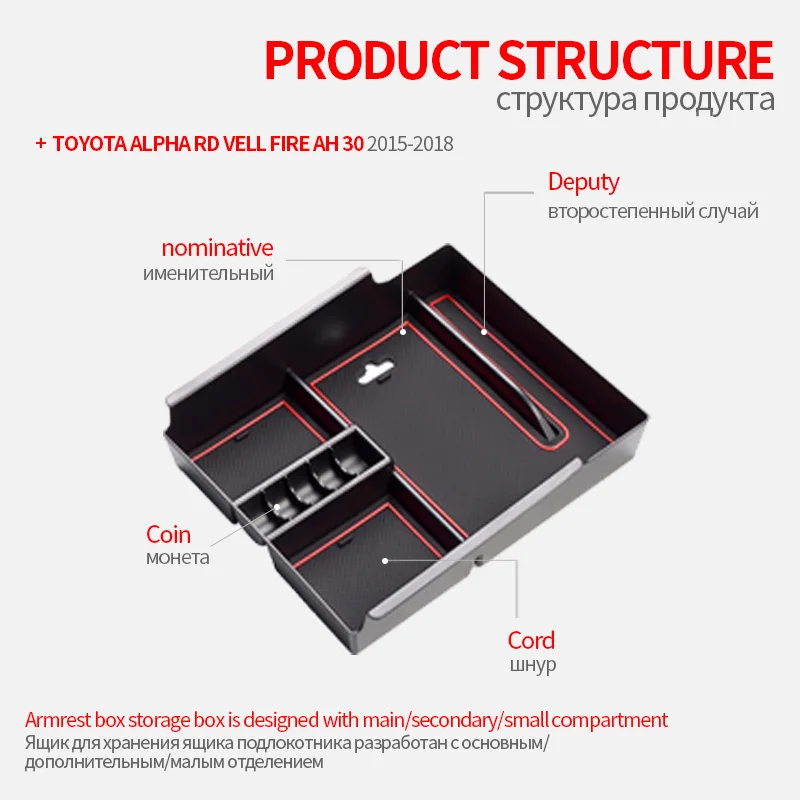 PRODUCT STRUCTURE
структура продукта

+ TOYOTA ALPHA RD VELL FIRE AH 30 2015-2018

Deputy
второстепенный случай

nominative
именительный

Coin
монета

Cord
шнур

Armrest box storage box is designed with main/secondary/small compartment
Ящик для хранения ящика подлокотника разработан с основным/дополнительным/малым отделением