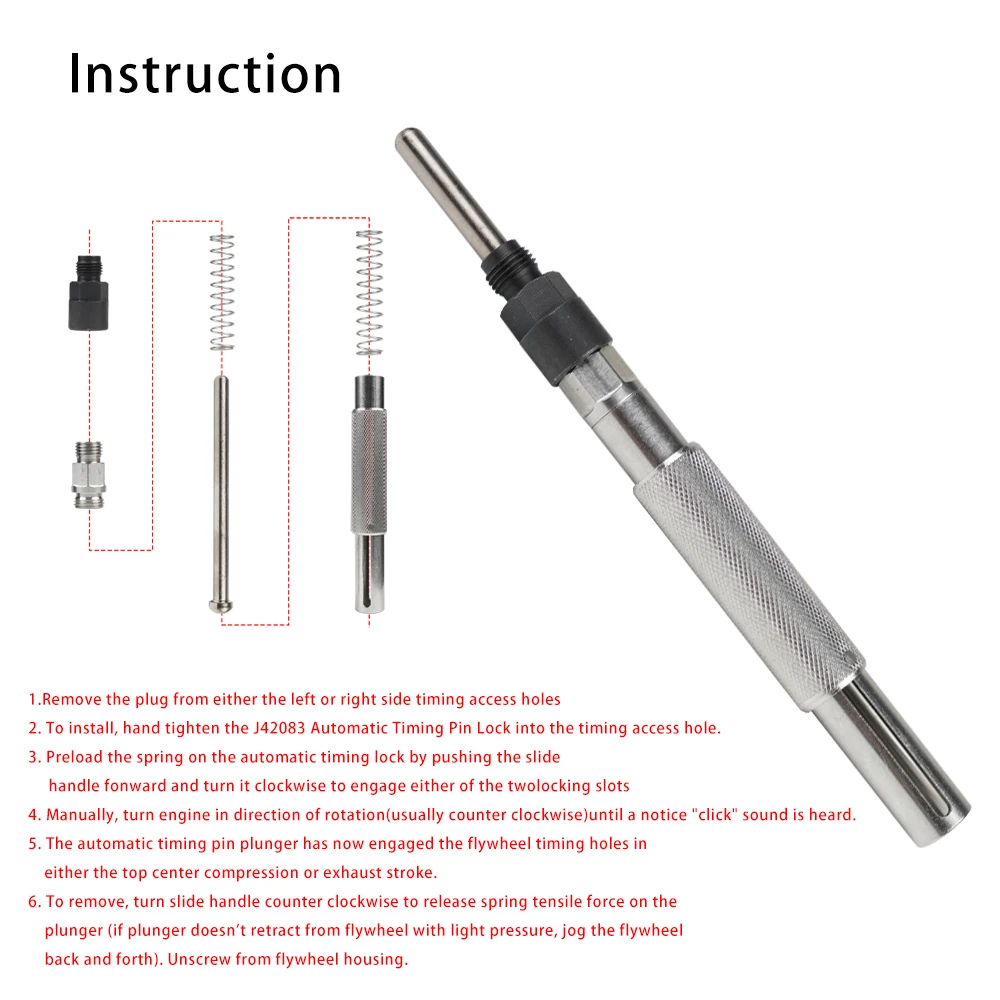 Instruction

1.Remove the plug from either the left or right side timing access holes

2. To install, hand tighten the J42083 Automatic Timing Pin Lock into the timing access hole.

3. Preload the spring on the automatic timing lock by pushing the slide handle fonward and turn it clockwise to engage either of the twolocking slots

4. Manually, turn engine in direction of rotation(usually counter clockwise)until a notice "click" sound is heard.

5. The automatic timing pin plunger has now engaged the flywheel timing holes in either the top center compression or exhaust stroke.

6. To remove, turn slide handle counter clockwise to release spring tensile force on the plunger (if plunger doesn't retract from flywheel with light pressure, jog the flywheel back and forth). Unscrew from flywheel housing.