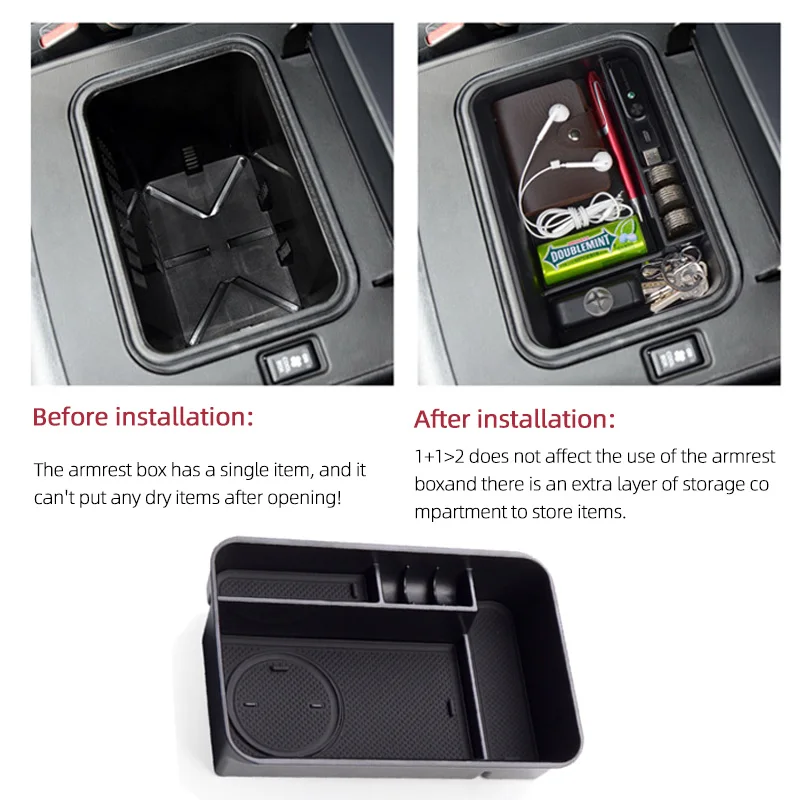 DOUBLEMINT

Before installation:

The armrest box has a single item, and it can't put any dry items after opening!

After installation:

1+1>2 does not affect the use of the armrest boxand there is an extra layer of storage co mpartment to store items.