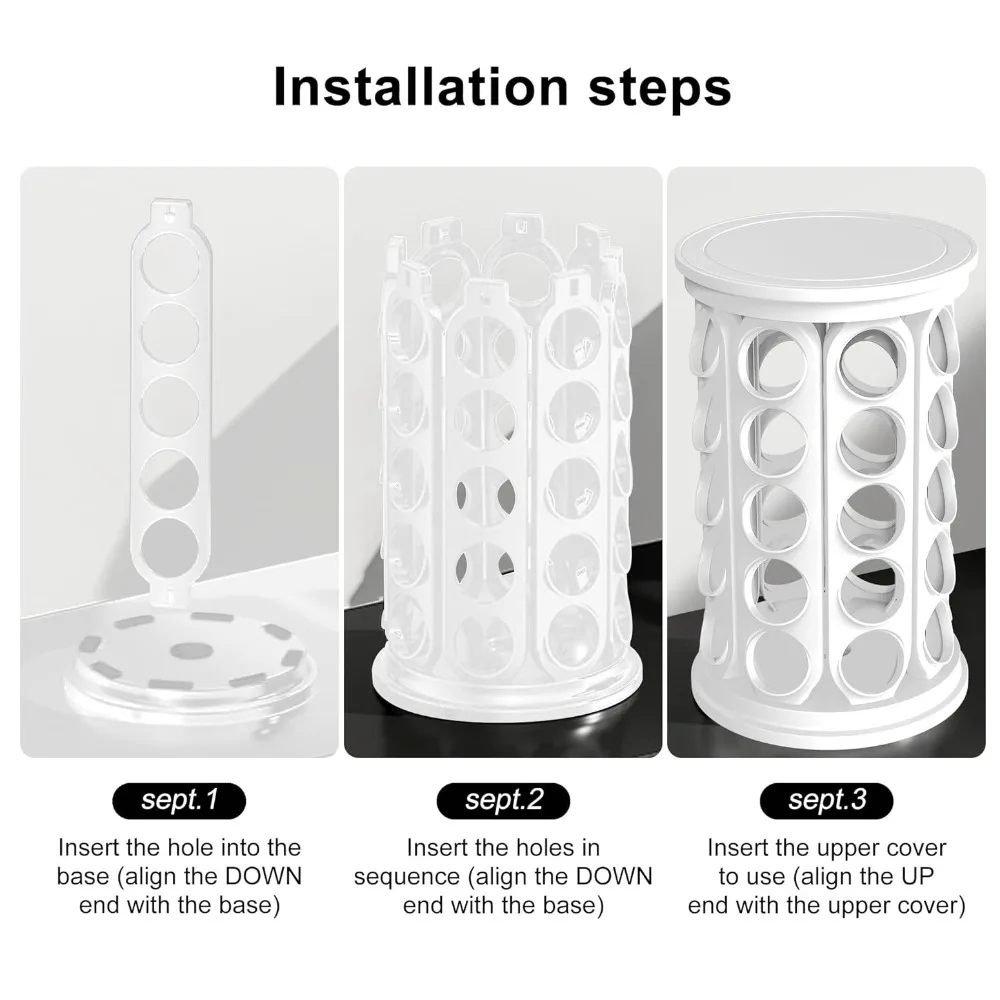 Installation steps

sept.1

Insert the hole into the base (align the DOWN end with the base)

sept.2

Insert the holes in sequence (align the DOWN end with the base)

sept.3

Insert the upper cover to use (align the UP end with the upper cover)