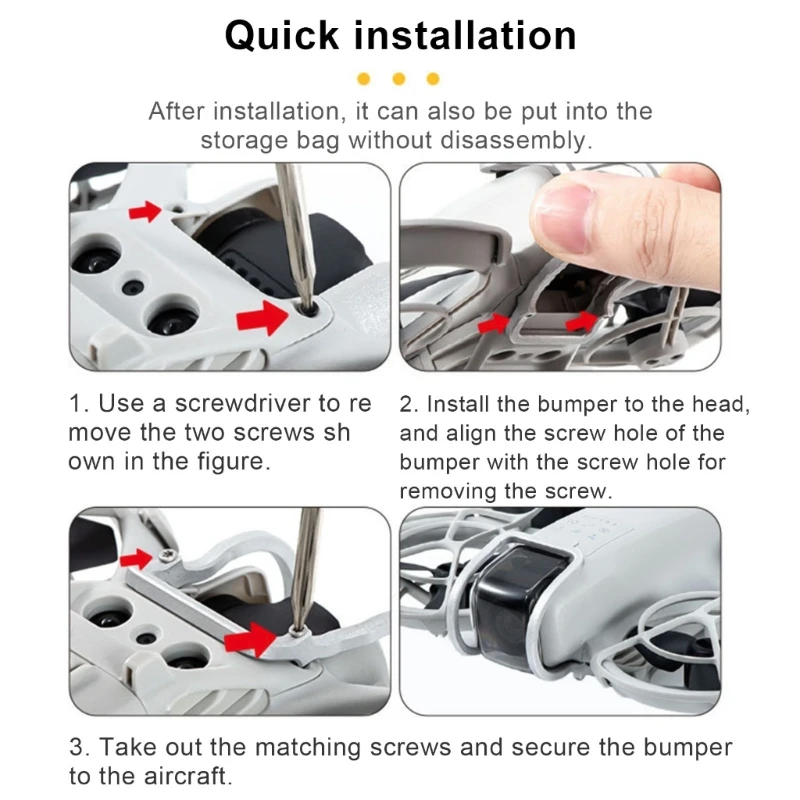 Quick installation

After installation, it can also be put into the storage bag without disassembly.

1. Use a screwdriver to re move the two screws sh own in the figure.

2. Install the bumper to the head, and align the screw hole of the bumper with the screw hole for removing the screw.

3. Take out the matching screws and secure the bumper to the aircraft.