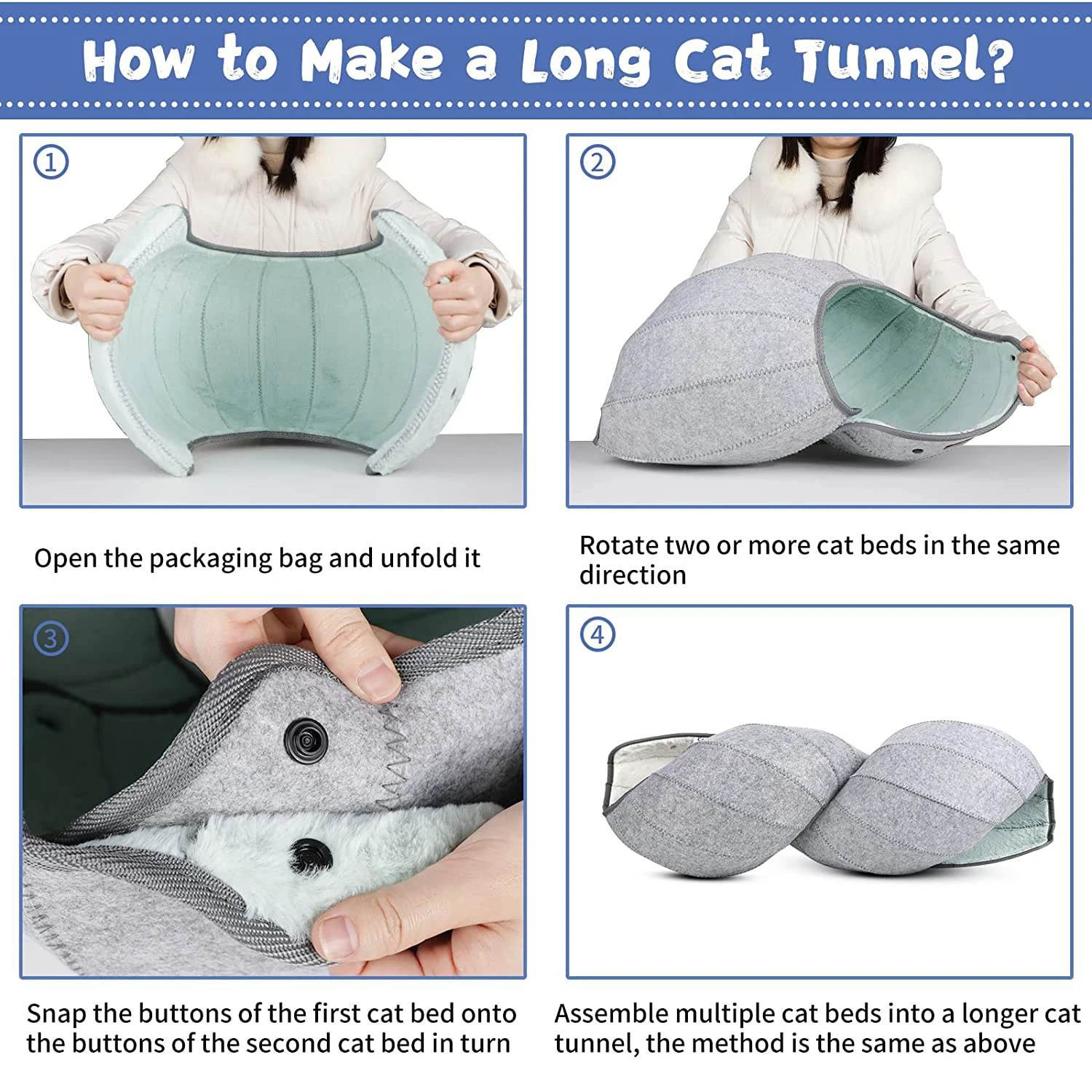 How to Make a Long Cat Tunnel?

①

Open the packaging bag and unfold it

②

Rotate two or more cat beds in the same direction

③

Snap the buttons of the first cat bed onto the buttons of the second cat bed in turn

④

Assemble multiple cat beds into a longer cat tunnel, the method is the same as above