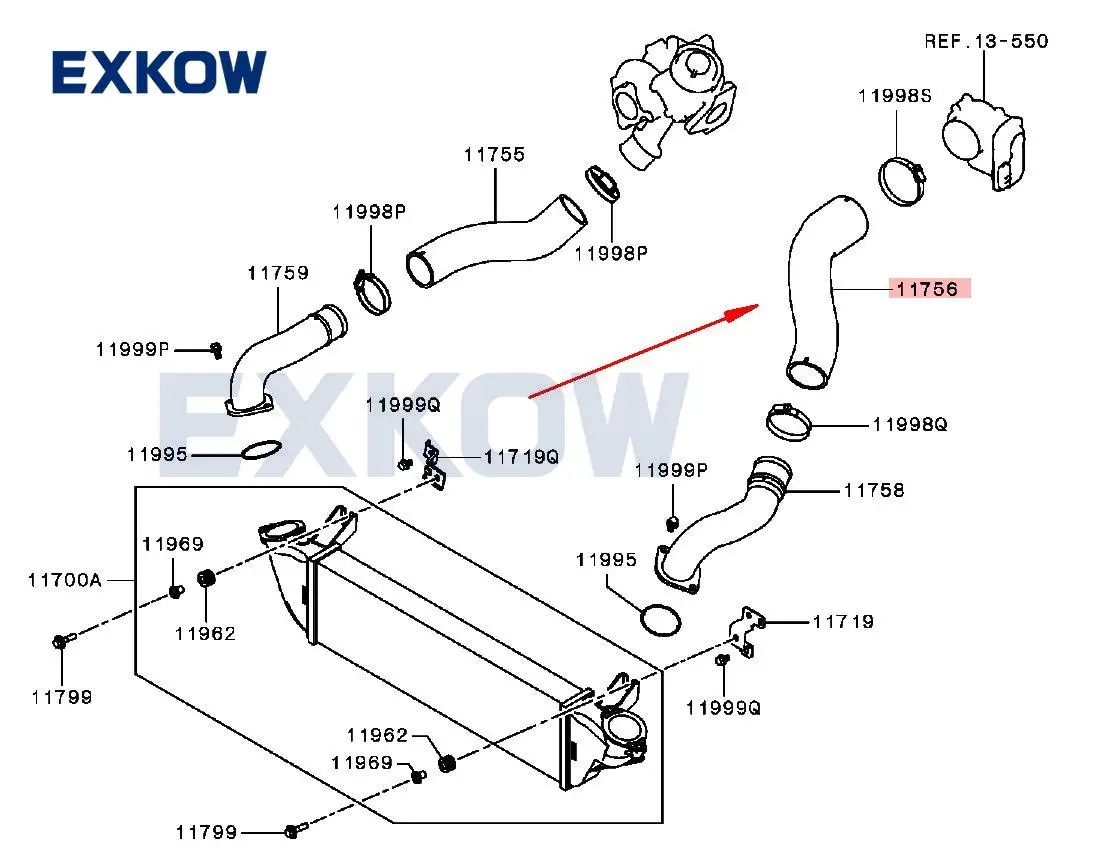 EXKOW

REF.13-550

11998S

11755

11998P

11998P

11759

11756

11999P

EXKOW

11999Q

11998Q

11995

11719Q

11999P

11758

11969

11995

11700A

11962

11719

11799

11999Q

11962

11969

11799