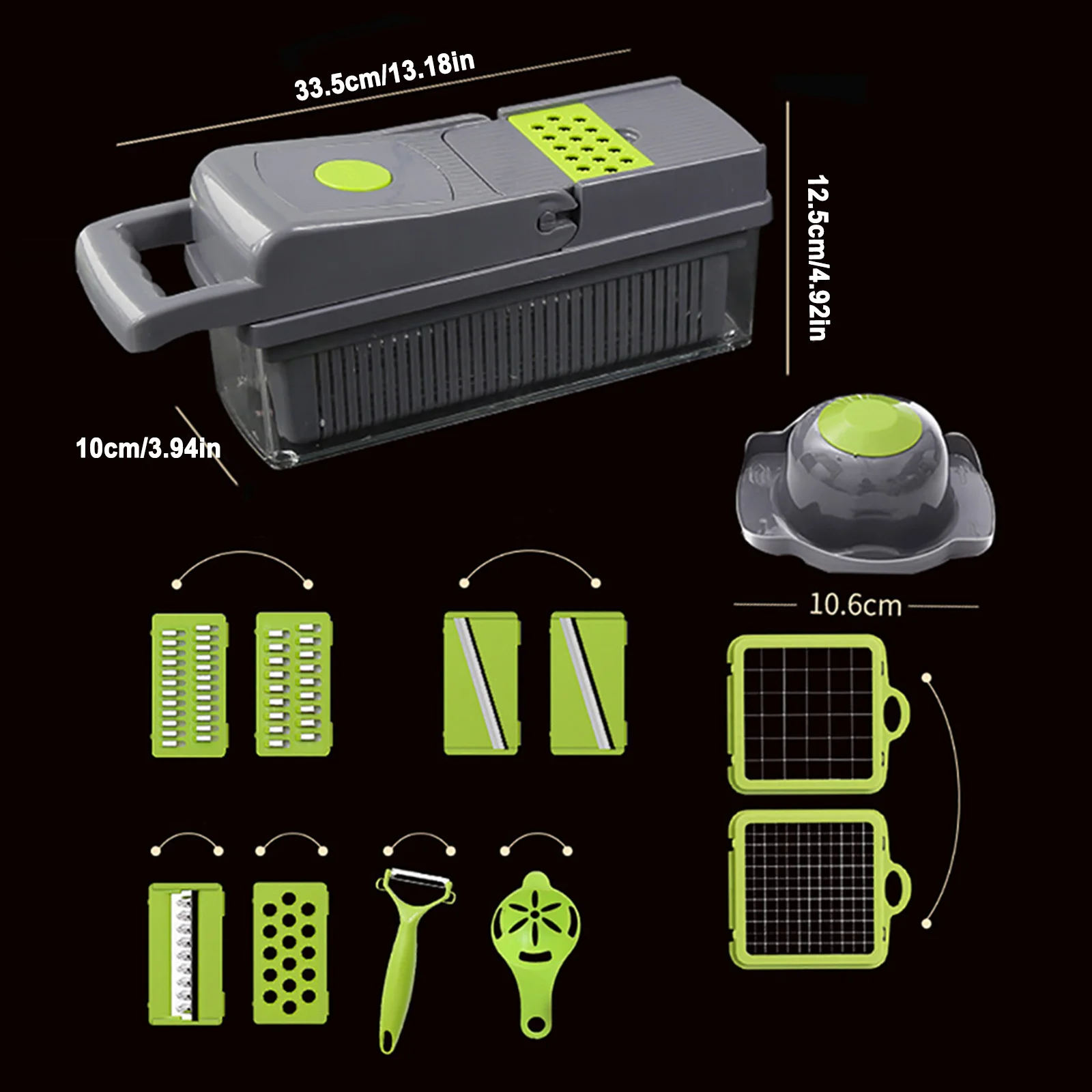 33.5cm/13.18in

12.5cm/4.92in

10cm/3.94in

10.6cm