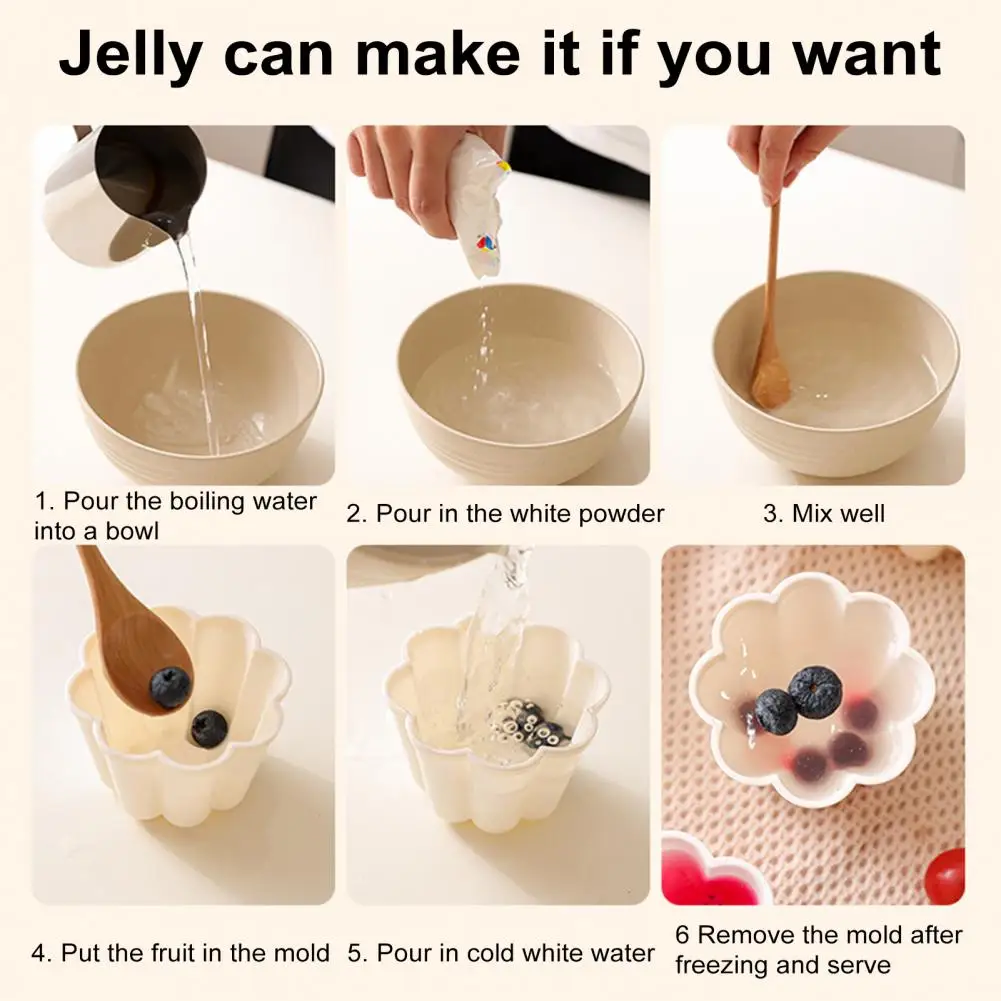 Jelly can make it if you want

1. Pour the boiling water into a bowl

2. Pour in the white powder

3. Mix well

4. Put the fruit in the mold

5. Pour in cold white water

6 Remove the mold after freezing and serve