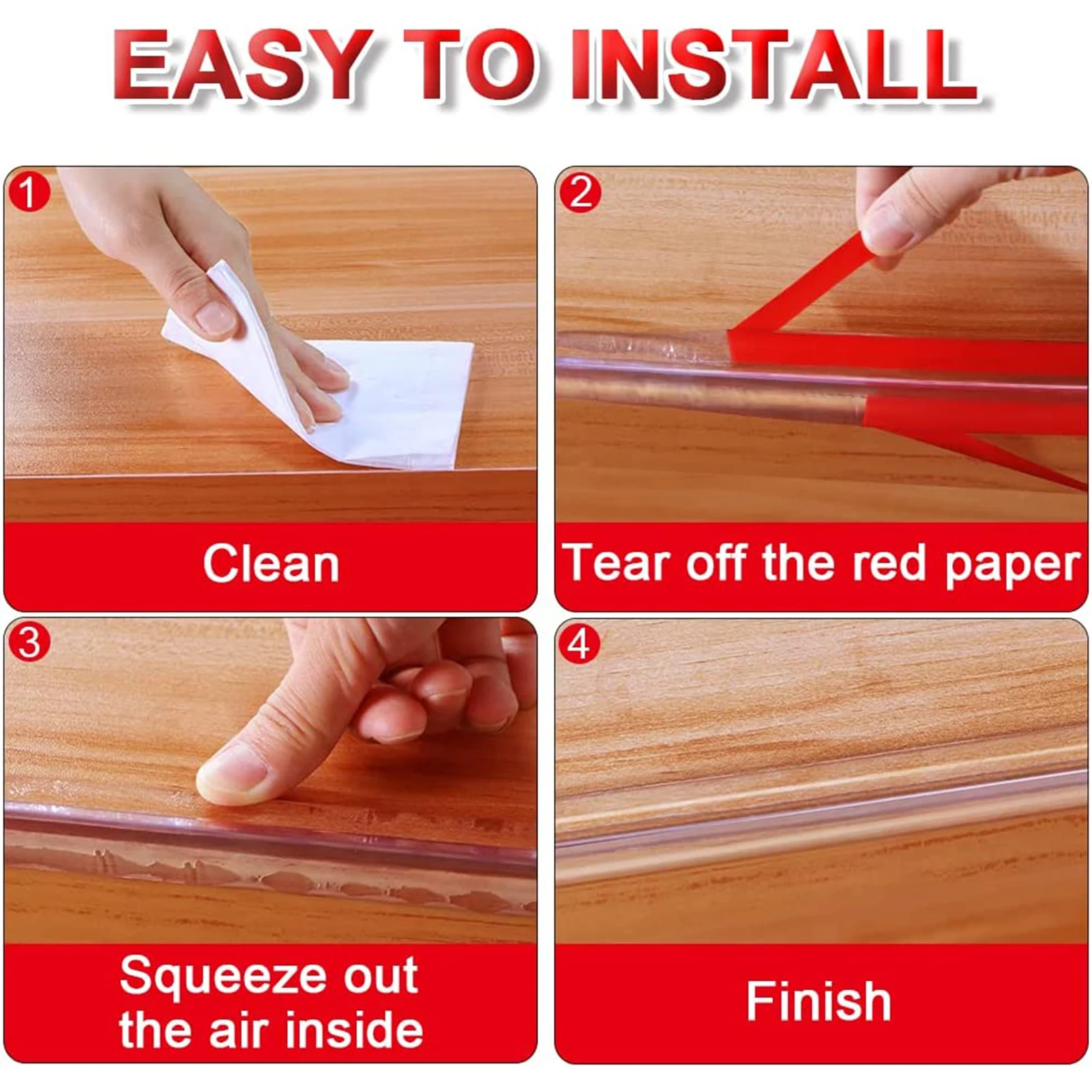 EASY TO INSTALL

1

Clean

2

Tear off the red paper

3

Squeeze out the air inside

4

Finish