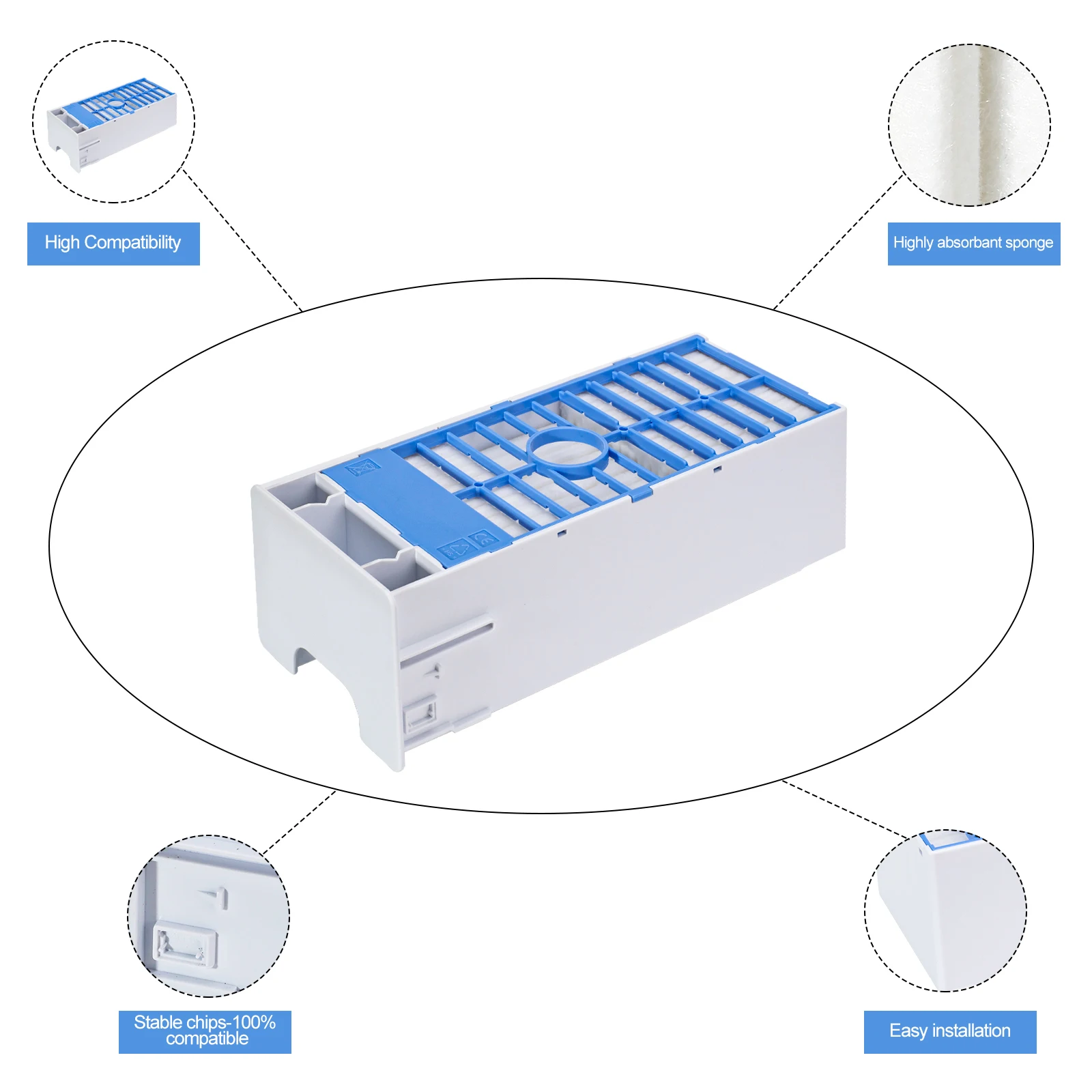 High Compatibility

Highly absorbant sponge

Stable chips-100% compatible

Easy installation