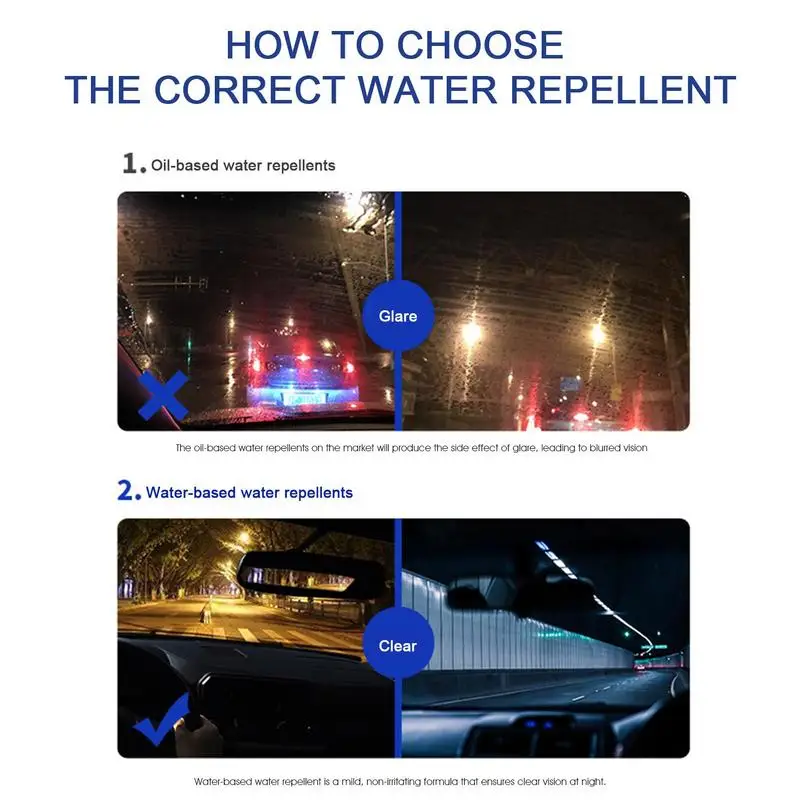 HOW TO CHOOSE
THE CORRECT WATER REPELLENT

1. Oil-based water repellents

Glare

The oil-based water repellents on the market will produce the side effect of glare, leading to blurred vision

2. Water-based water repellents

Clear

Water-based water repellent is a mild, non-irritating formula that ensures clear vision at night.