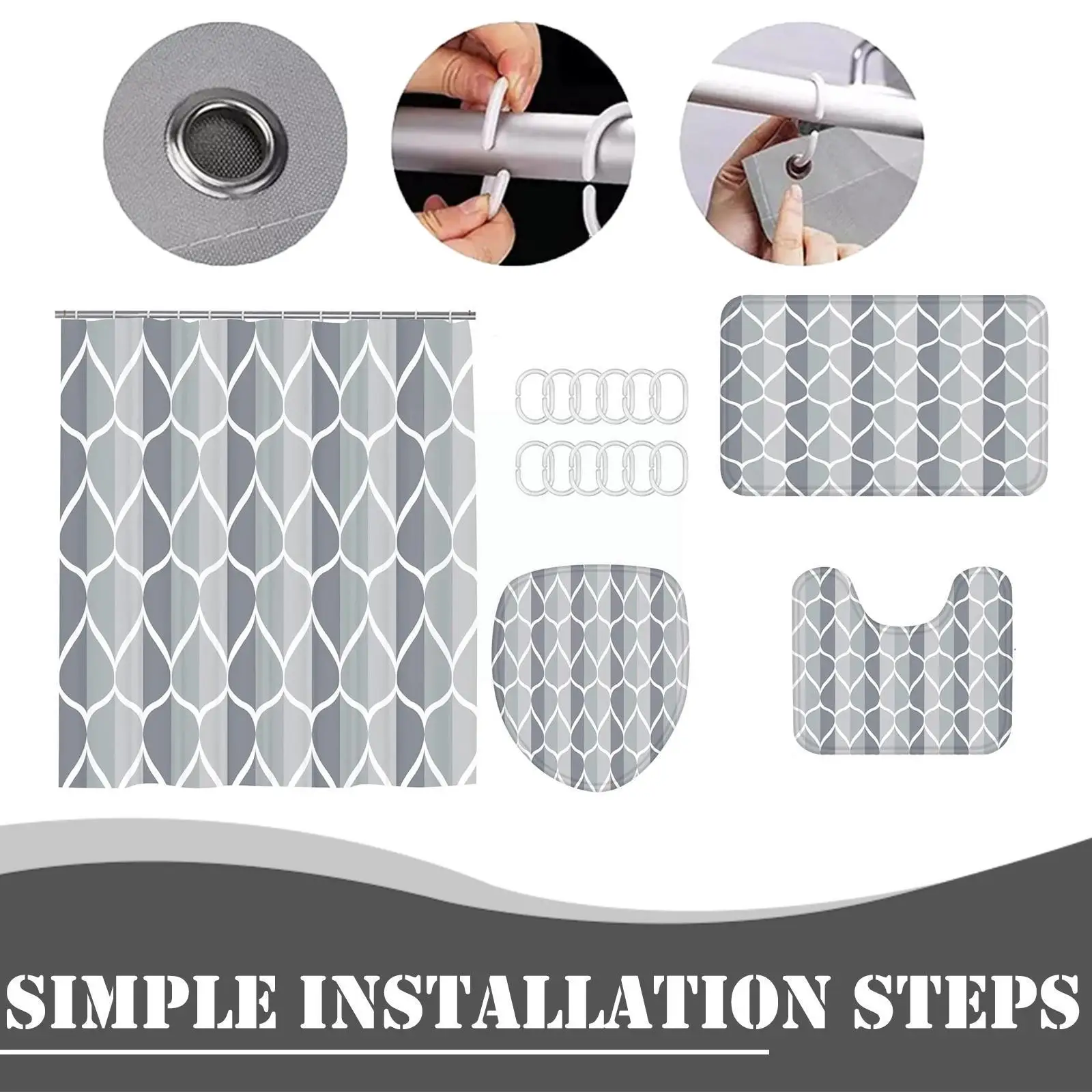 SIMPLE INSTALLATION STEPS