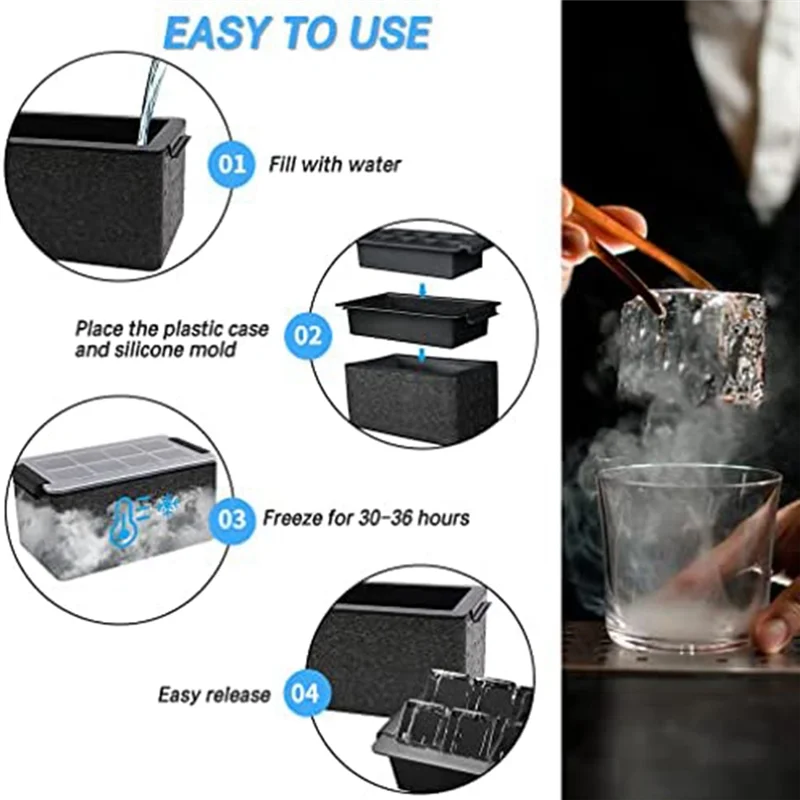 EASY TO USE

01 Fill with water

Place the plastic case and silicone mold 02

03 Freeze for 30-36 hours

Easy release 04