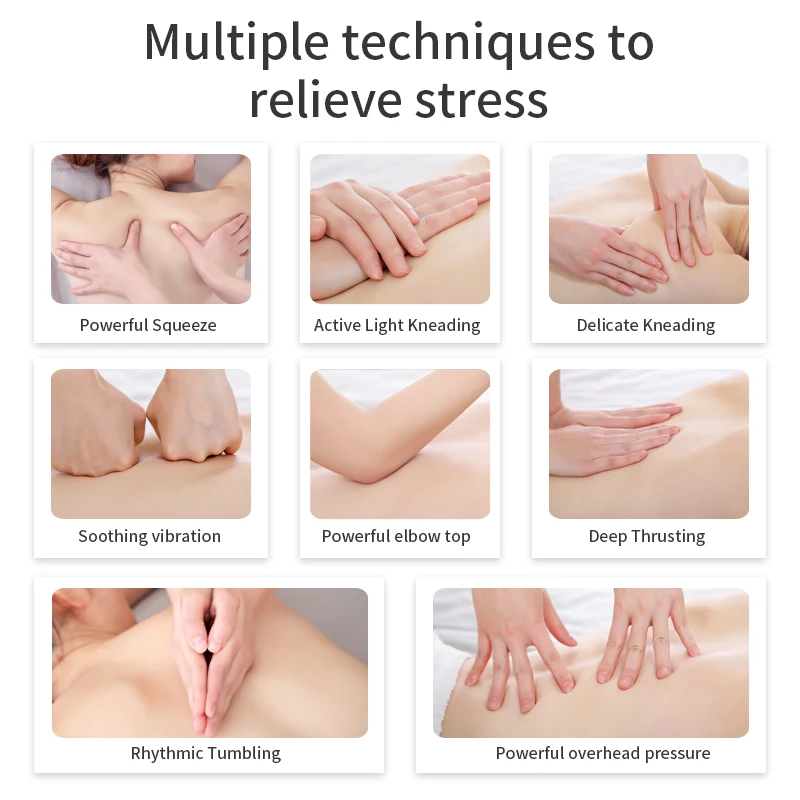 Multiple techniques to relieve stress

Powerful Squeeze

Active Light Kneading

Delicate Kneading

Soothing vibration

Powerful elbow top

Deep Thrusting

Rhythmic Tumbling

Powerful overhead pressure