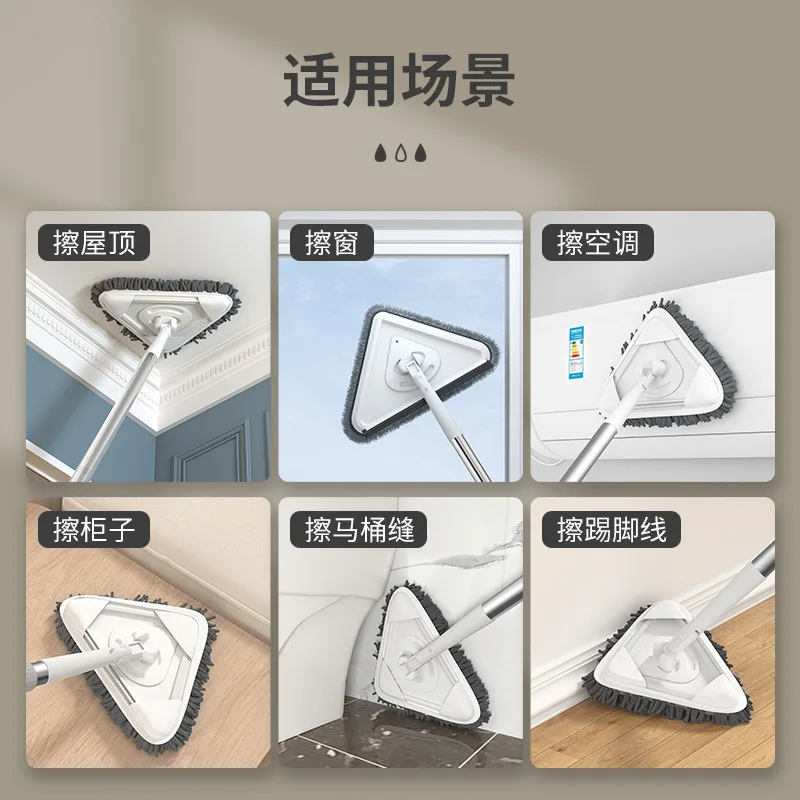 适用场景

擦屋顶

擦窗

擦空调

擦柜子

擦马桶缝

擦踢脚线