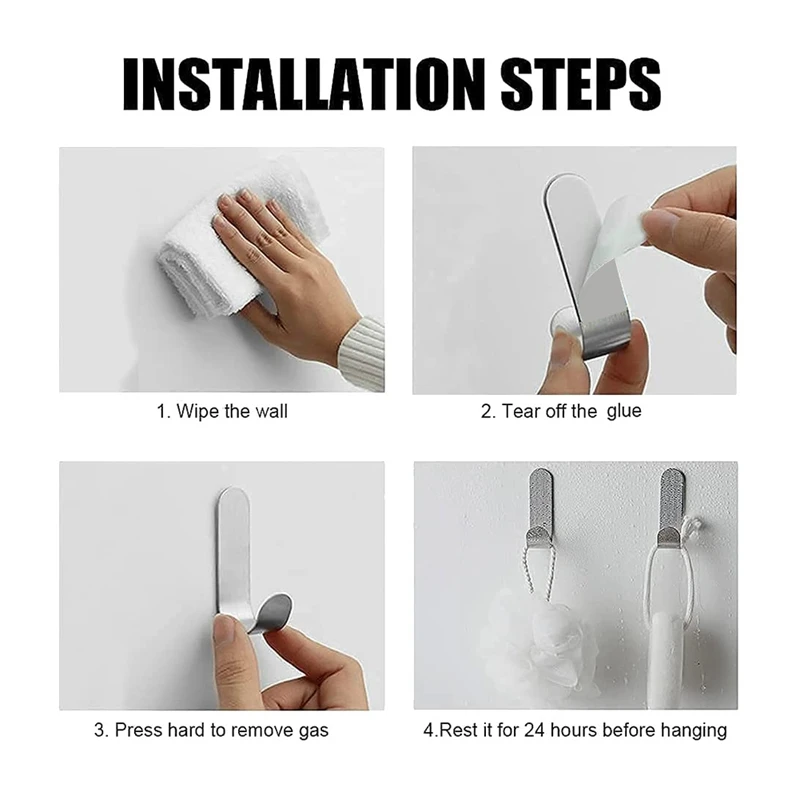 INSTALLATION STEPS

1. Wipe the wall

2. Tear off the glue

3. Press hard to remove gas

4.Rest it for 24 hours before hanging