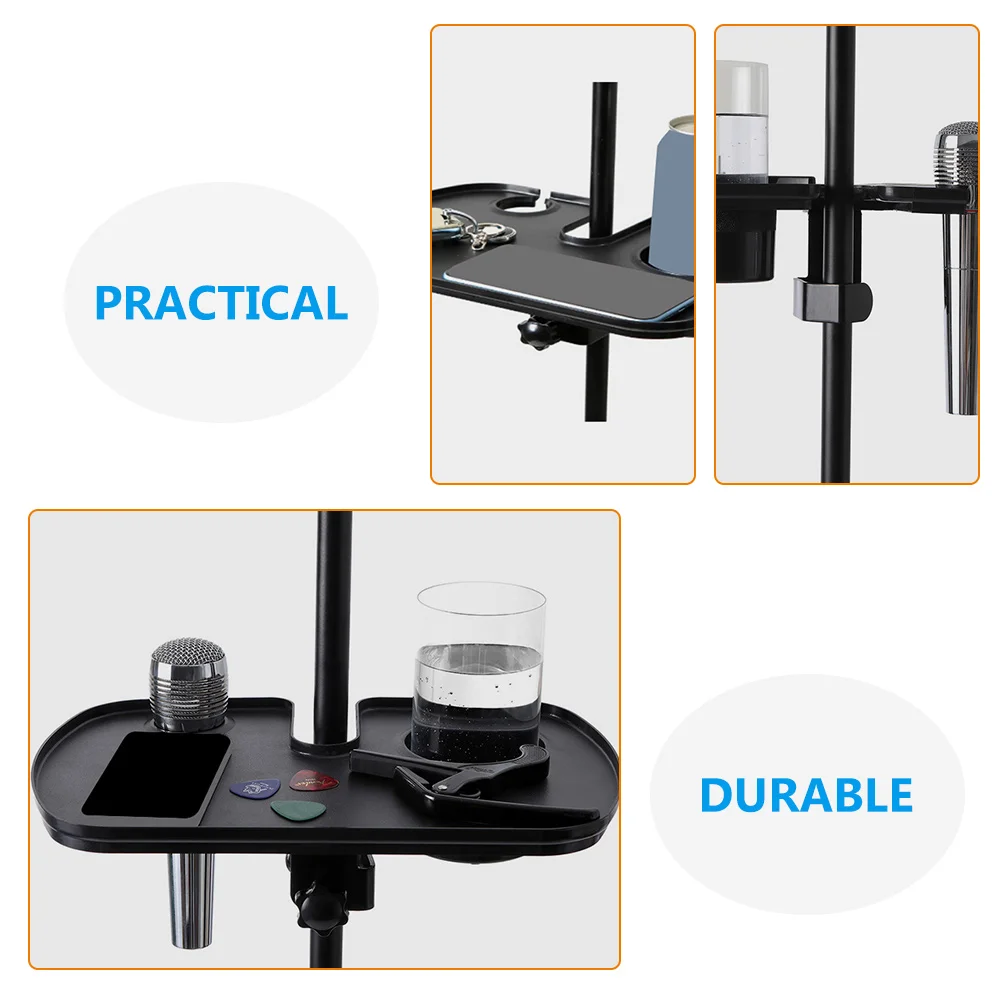 PRACTICAL

DURABLE