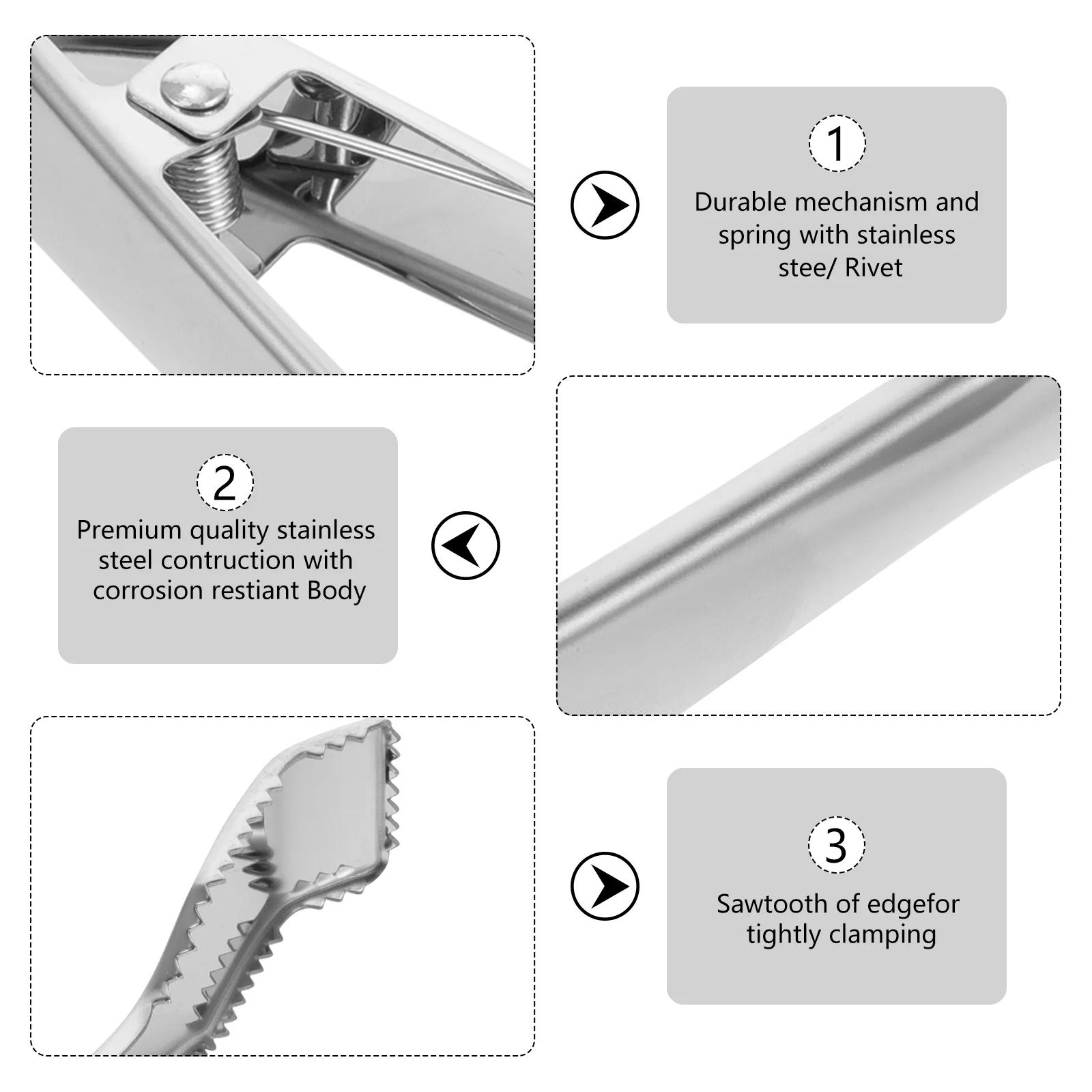 1
Durable mechanism and spring with stainless stee/ Rivet

2
Premium quality stainless steel contruction with corrosion restiant Body

3
Sawtooth of edgefor tightly clamping