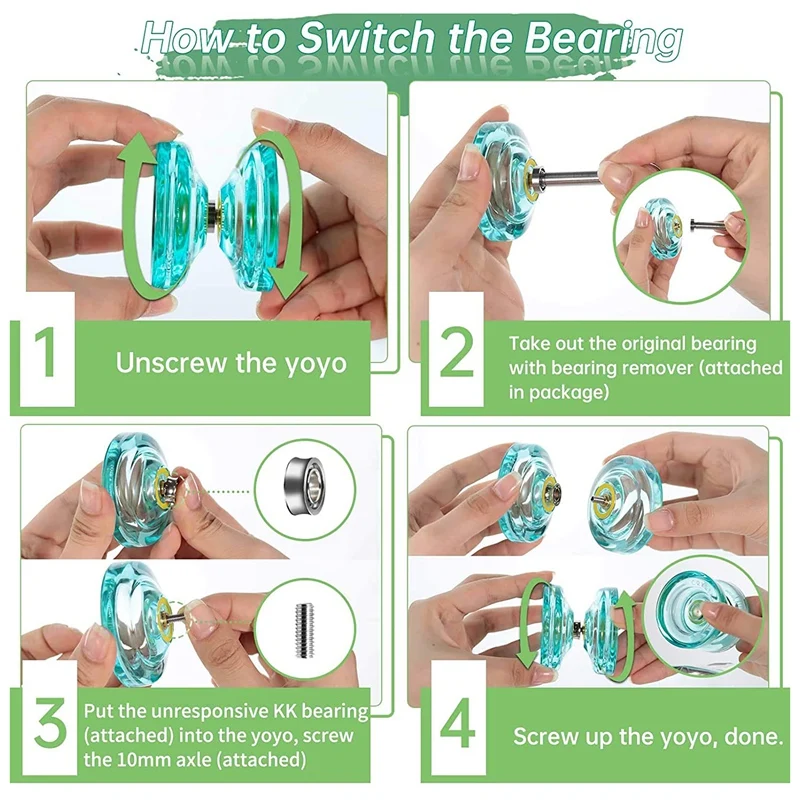 How to Switch the Bearing

1

Unscrew the yoyo

2

Take out the original bearing with bearing remover (attached in package)

3

Put the unresponsive KK bearing (attached) into the yoyo, screw the 10mm axle (attached)

4

Screw up the yoyo, done.