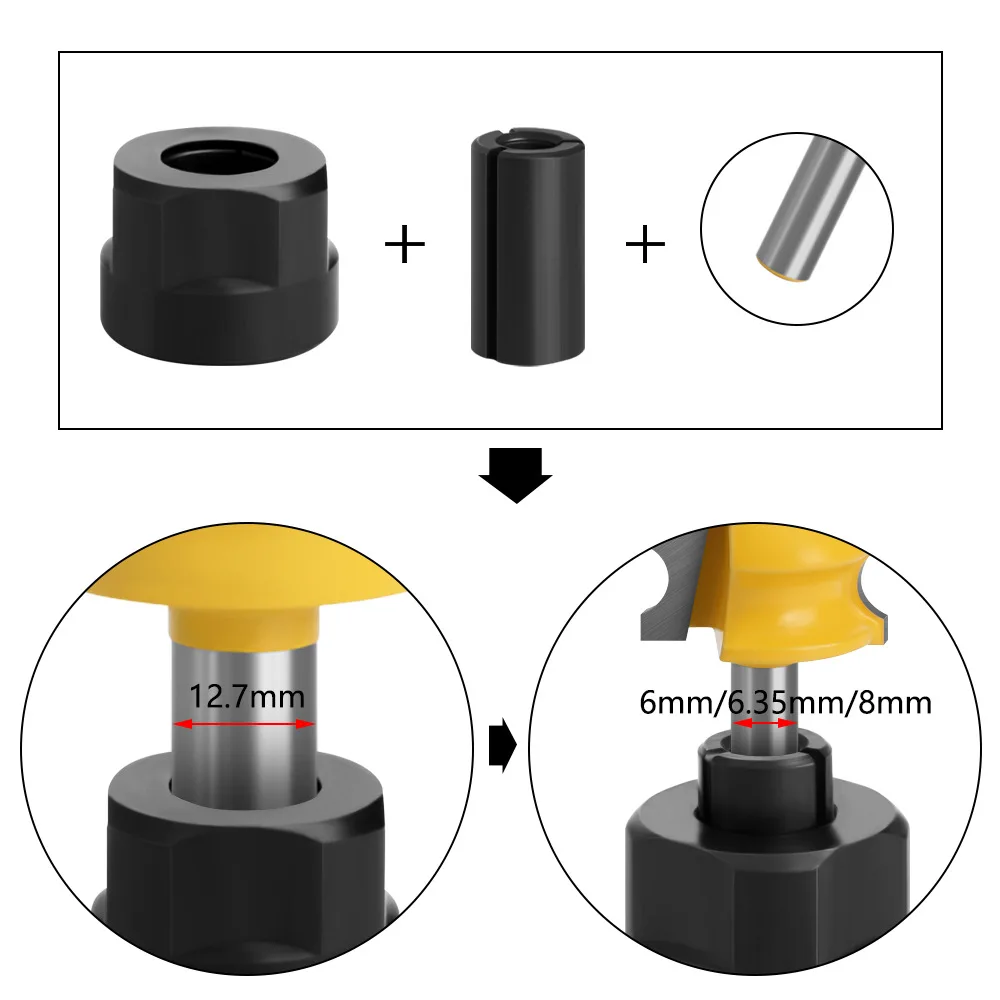 + +

12.7mm

6mm/6.35mm/8mm