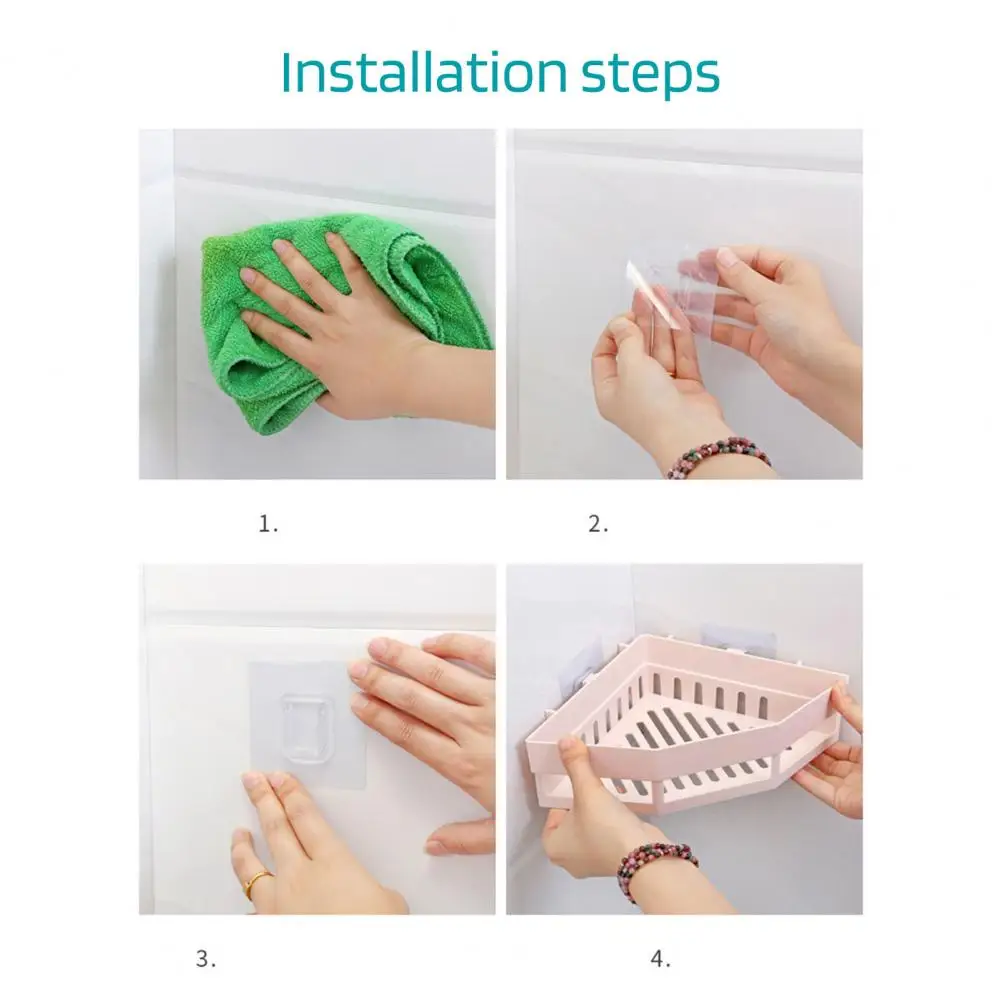 Installation steps

1.

2.

3.

4.