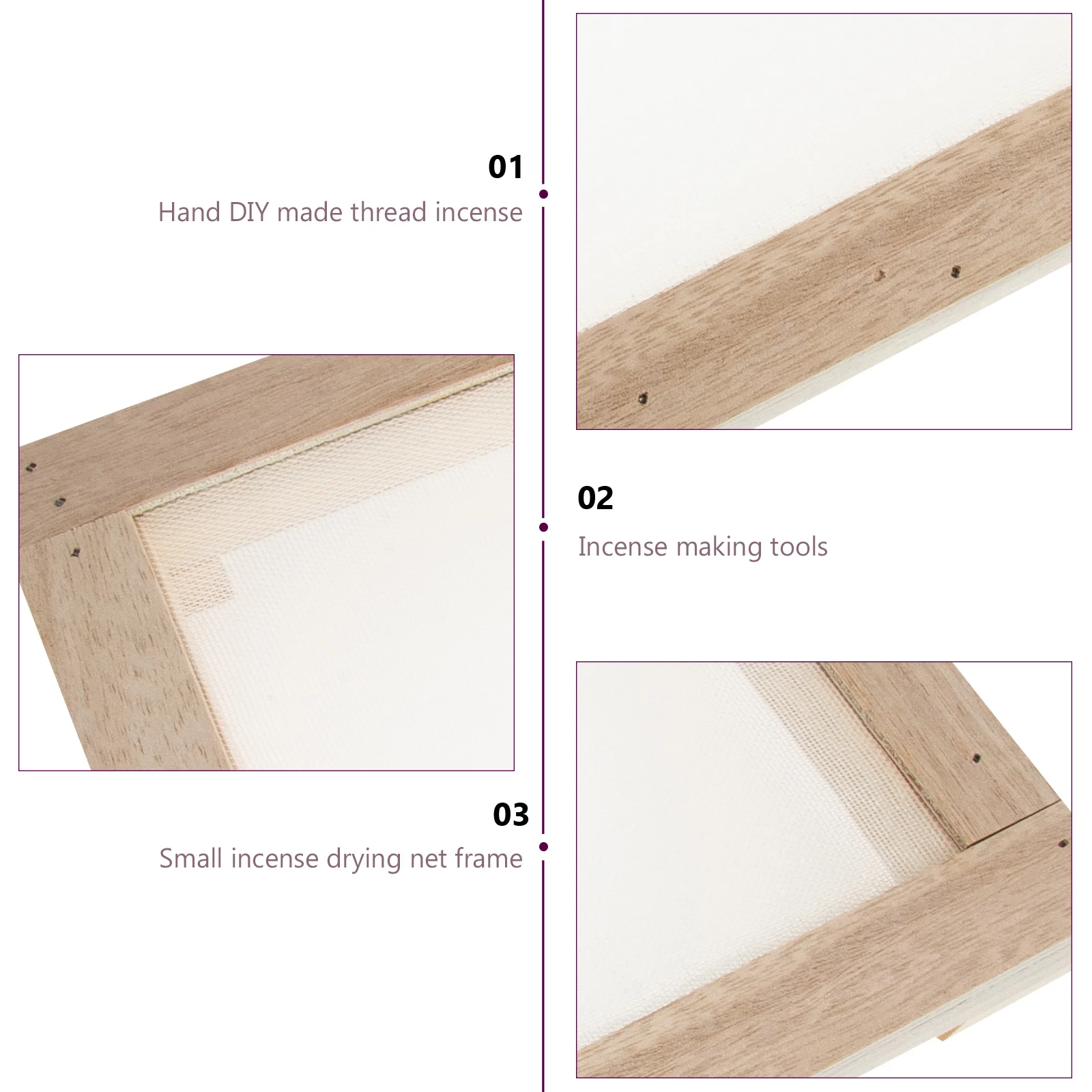 01

Hand DIY made thread incense

02

Incense making tools

03

Small incense drying net frame