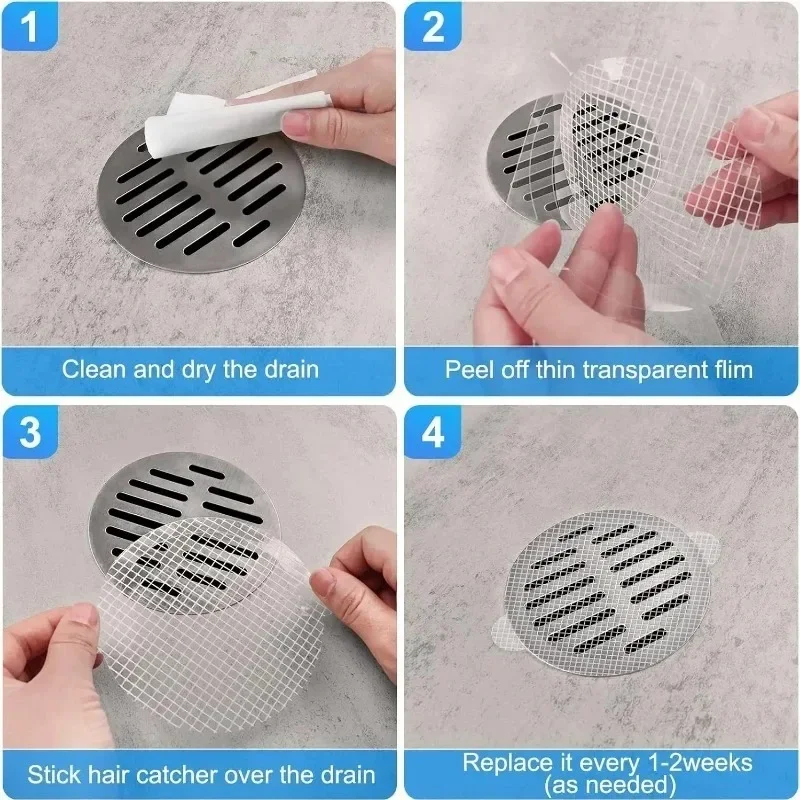 1

Clean and dry the drain

2

Peel off thin transparent flim

3

Stick hair catcher over the drain

4

Replace it every 1-2weeks (as needed)