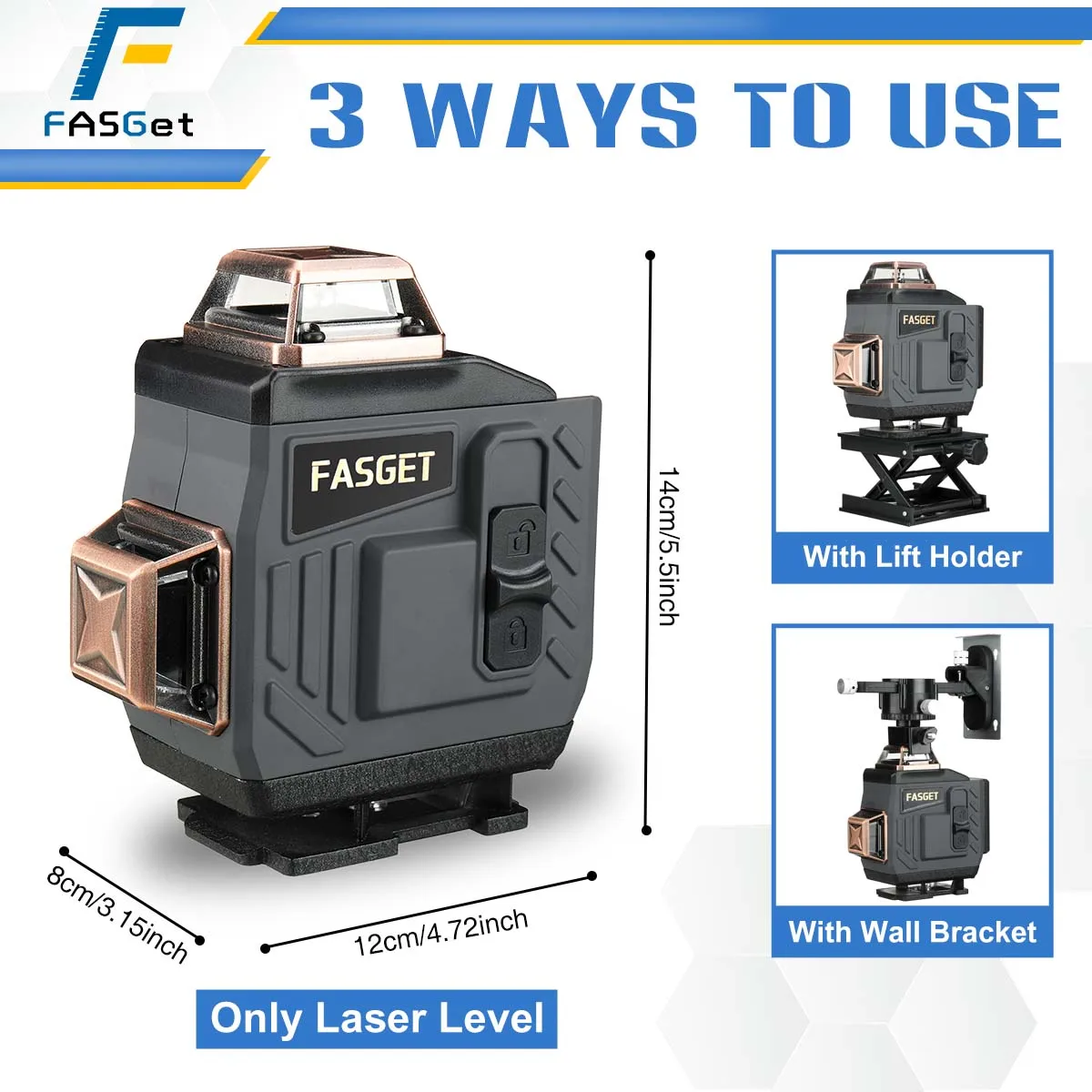 FASGet

3 WAYS TO USE

FASGET

14cm/5.5inch

8cm/3.15inch

12cm/4.72inch

Only Laser Level

FASGET

With Lift Holder

FASGET

With Wall Bracket