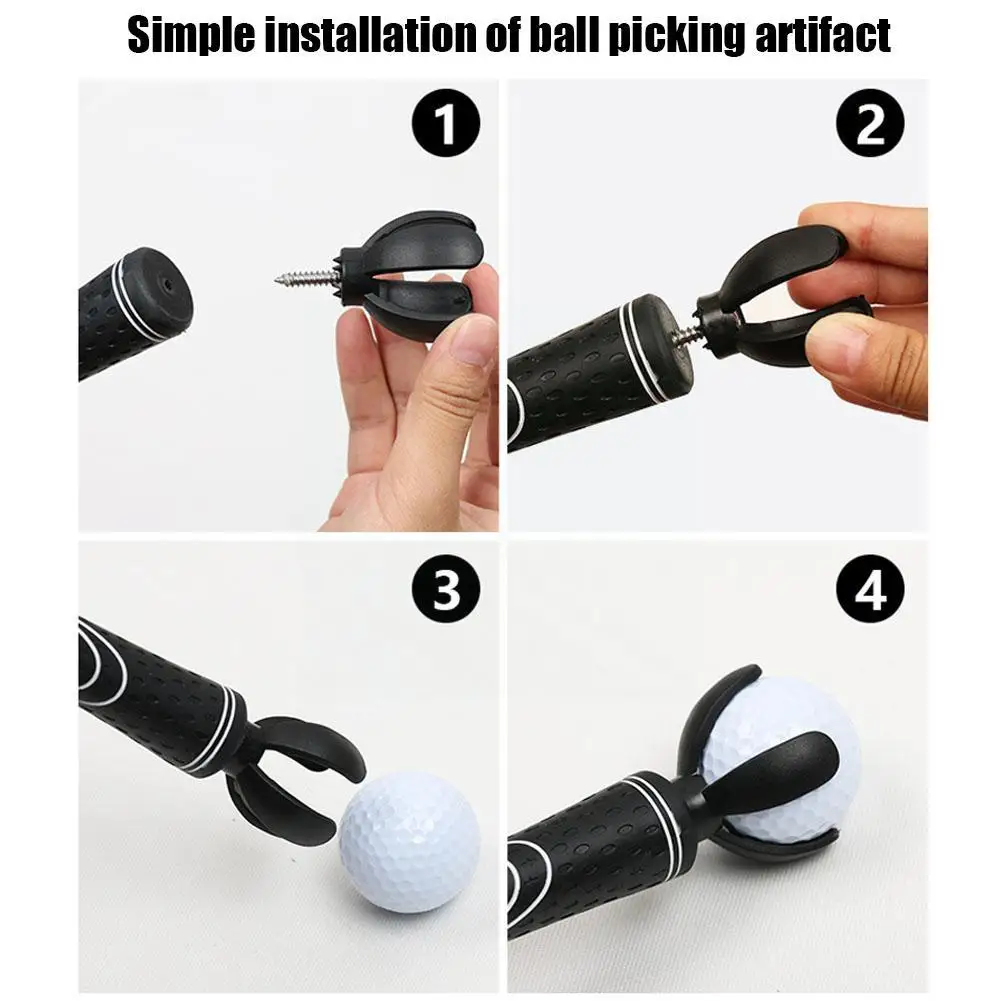 Simple installation of ball picking artifact

1

2

3

4