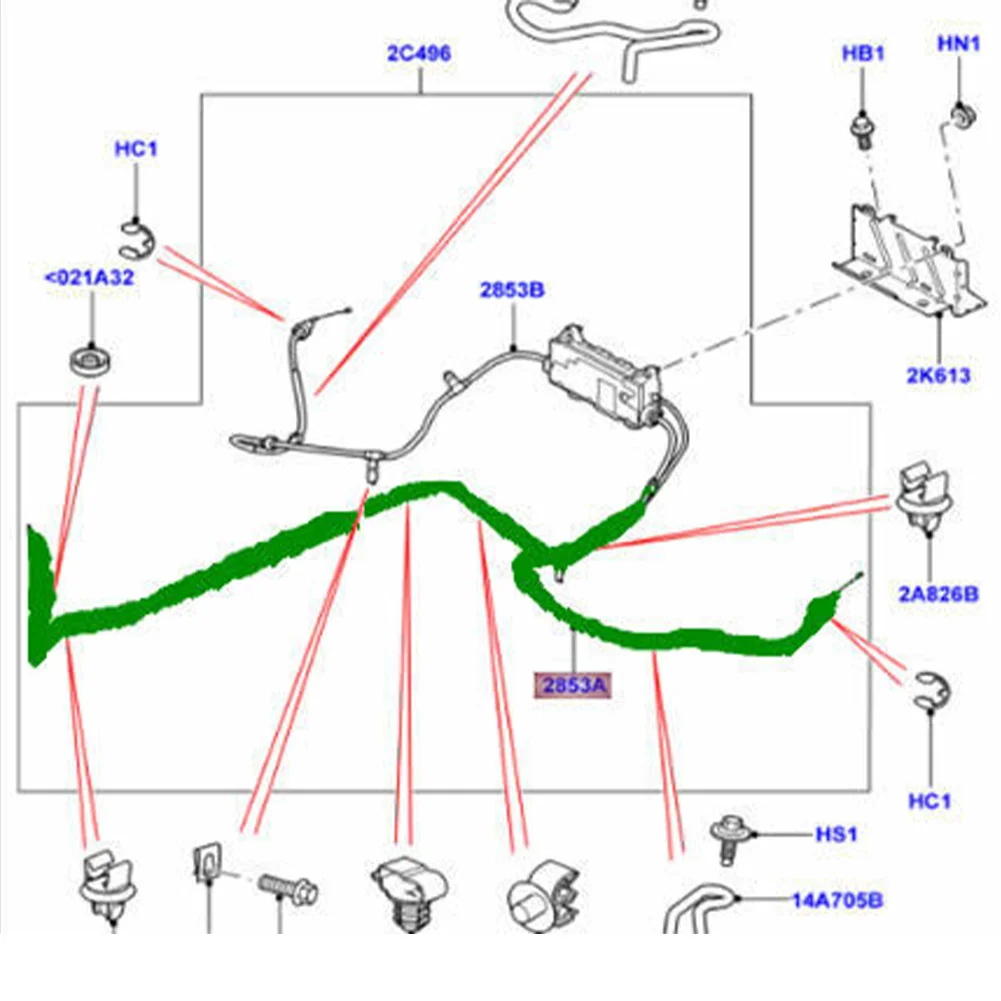 2C496
HB1
HN1
HC1
<021A32
2853B
2K613
2A826B
2853A
HC1
HS1
14A705B