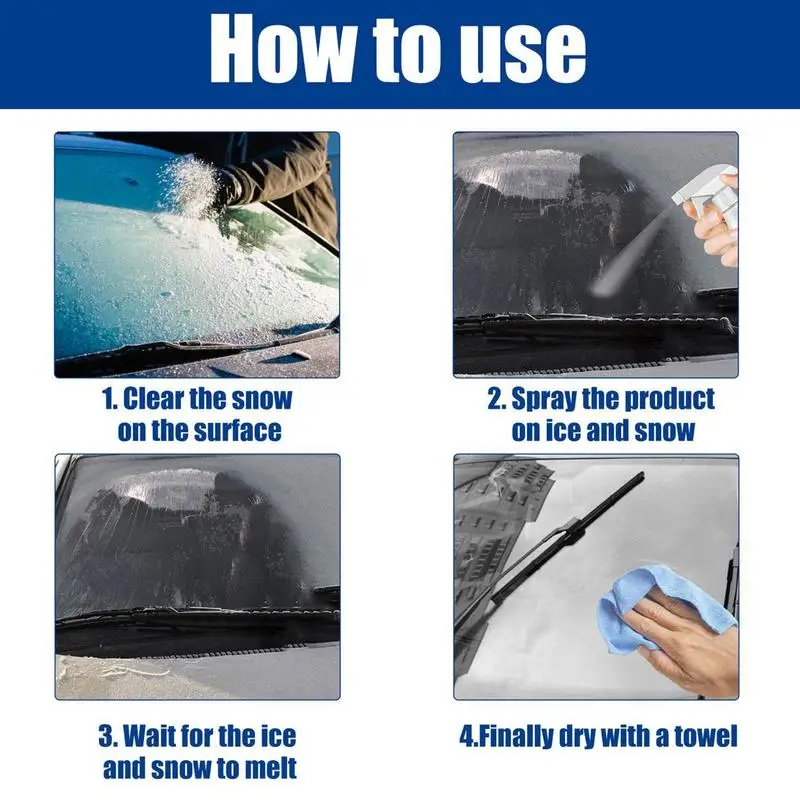 How to use

1. Clear the snow on the surface

2. Spray the product on ice and snow

3. Wait for the ice and snow to melt

4.Finally dry with a towel