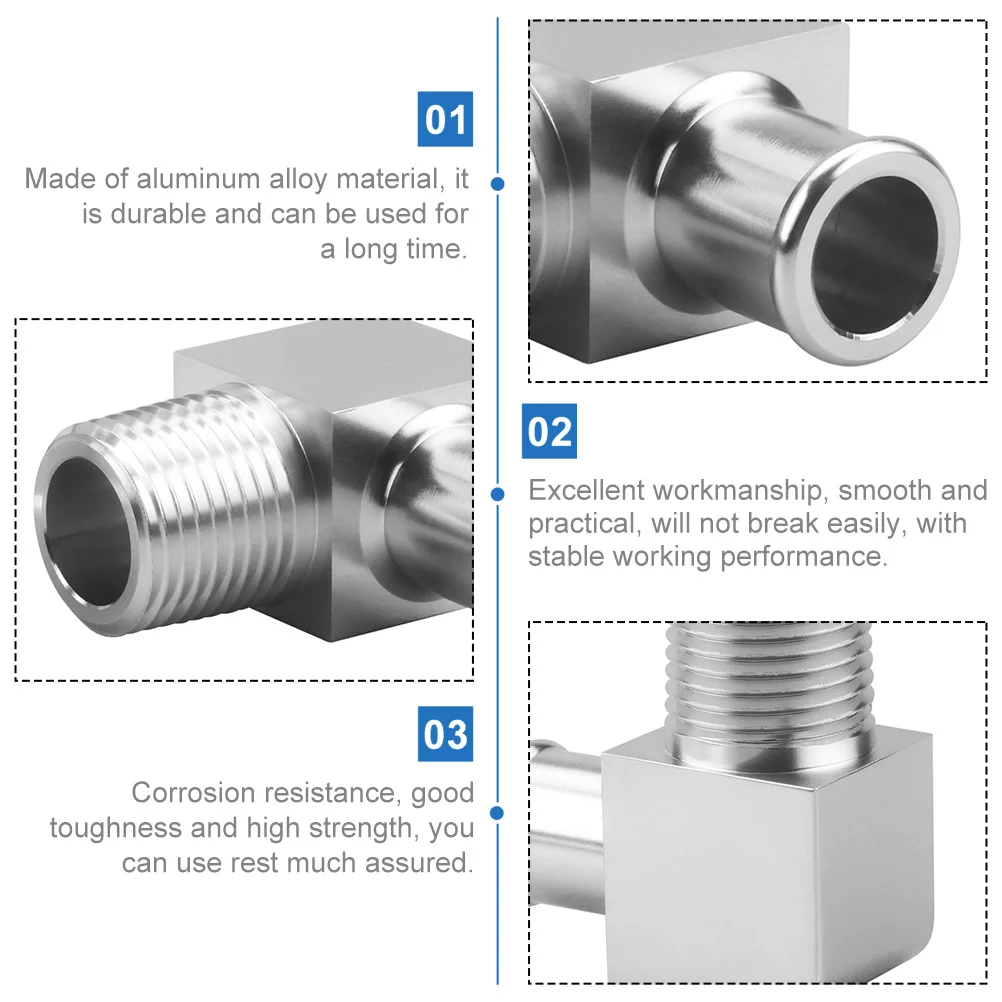 01

Made of aluminum alloy material, it is durable and can be used for a long time.

02

Excellent workmanship, smooth and practical, will not break easily, with stable working performance.

03

Corrosion resistance, good toughness and high strength, you can use rest much assured.