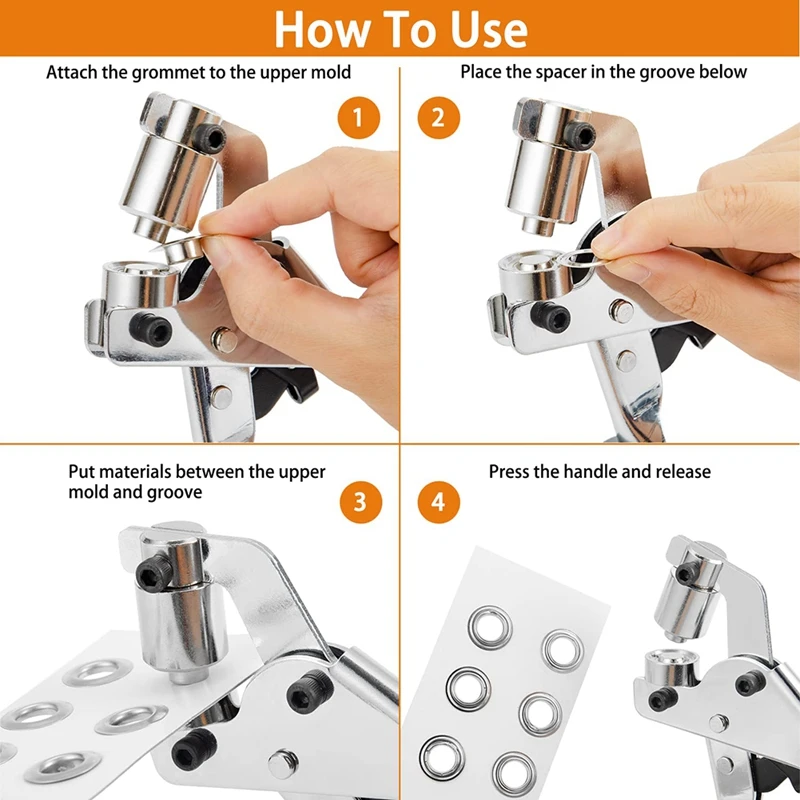 How To Use

Attach the grommet to the upper mold

1

Place the spacer in the groove below

2

Put materials between the upper mold and groove

3

Press the handle and release

4