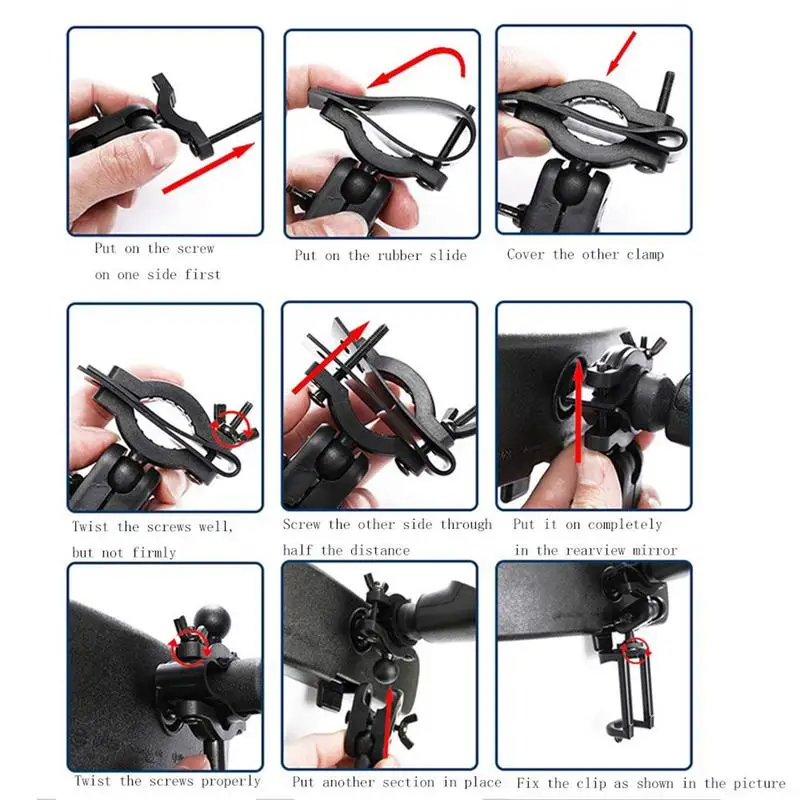 Put on the screw on one side first

Put on the rubber slide

Cover the other clamp

Twist the screws well, but not firmly

Screw the other side through half the distance

Put it on completely in the rearview mirror

Twist the screws properly

Put another section in place

Fix the clip as shown in the picture