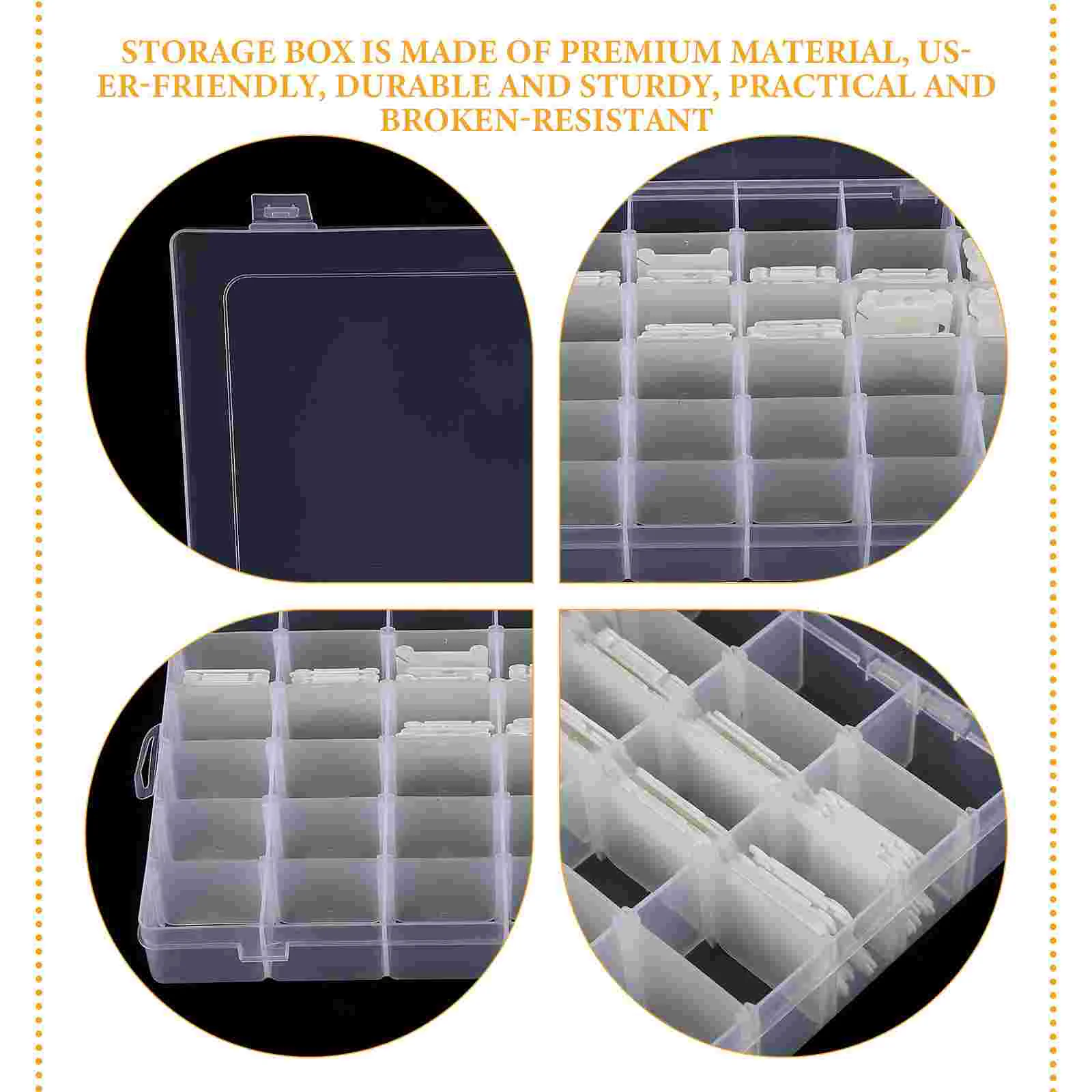 STORAGE BOX IS MADE OF PREMIUM MATERIAL, USER-FRIENDLY, DURABLE AND STURDY, PRACTICAL AND BROKEN-RESISTANT