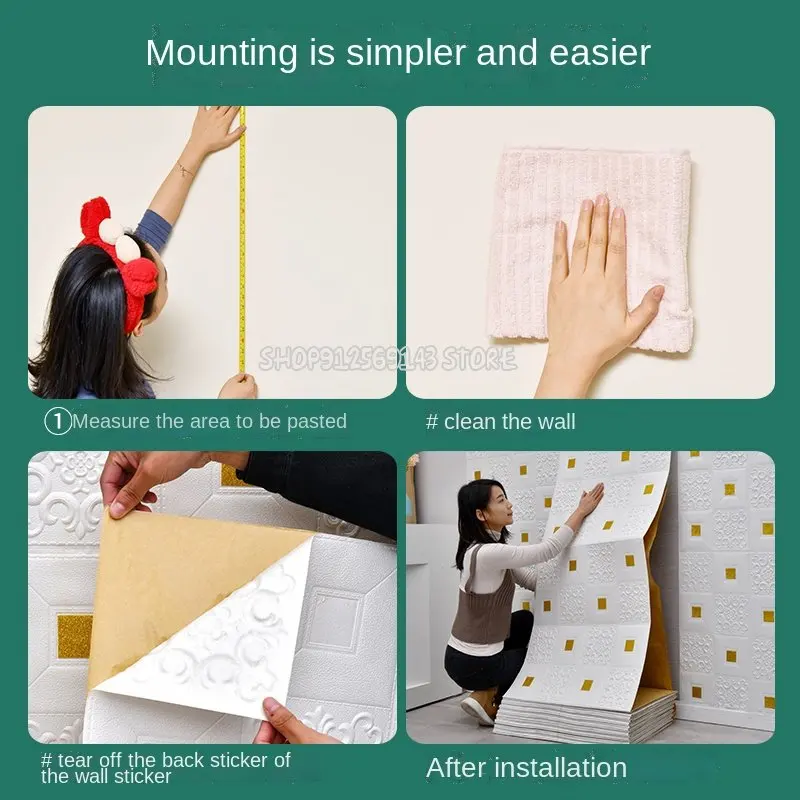 Mounting is simpler and easier

SHOP912569143 STORE

①Measure the area to be pasted

# clean the wall

# tear off the back sticker of the wall sticker

After installation