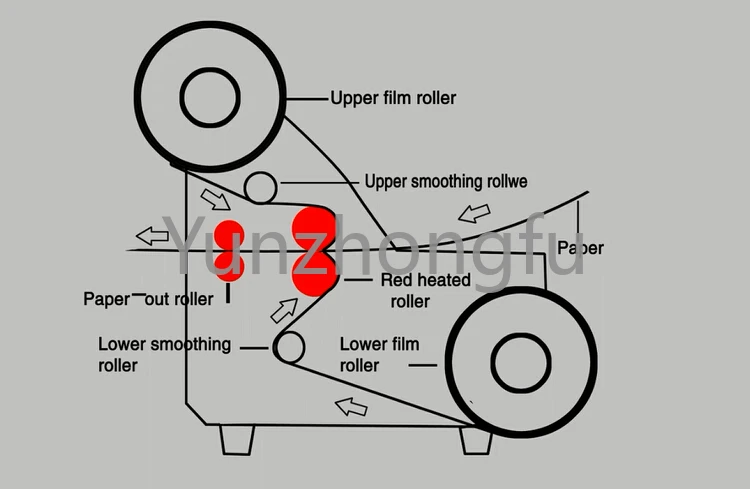 Upper film roller

Upper smoothing rollwe

Yunzhongfu

Paper

Red heated roller

Paper out roller

Lower smoothing roller

Lower film roller