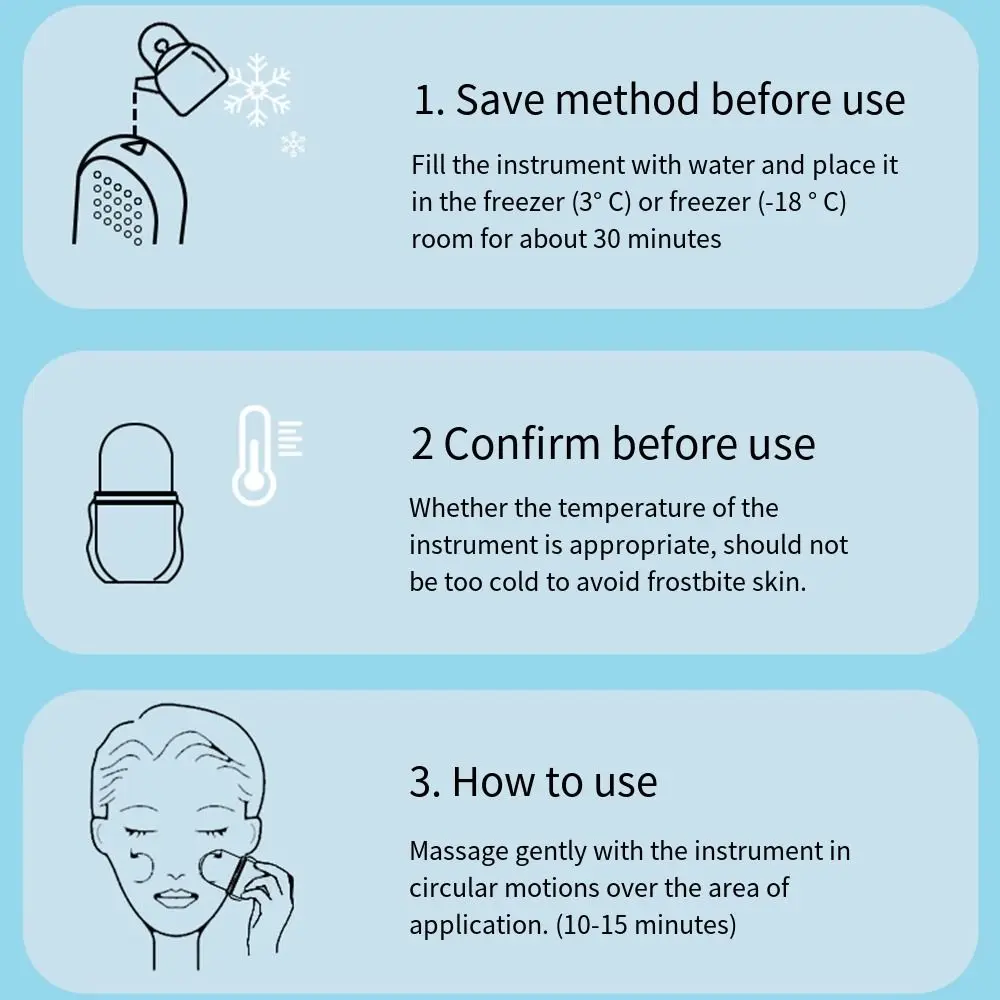 1. Save method before use

Fill the instrument with water and place it in the freezer (3° C) or freezer (-18 ° C) room for about 30 minutes

2 Confirm before use

Whether the temperature of the instrument is appropriate, should not be too cold to avoid frostbite skin.

3. How to use

Massage gently with the instrument in circular motions over the area of application. (10-15 minutes)