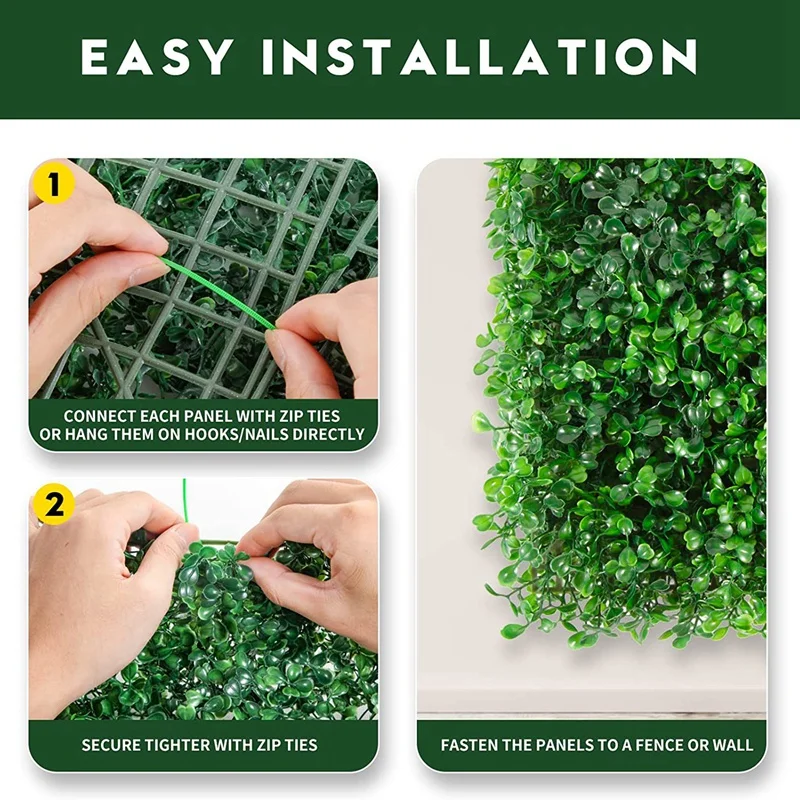 EASY INSTALLATION

1

CONNECT EACH PANEL WITH ZIP TIES OR HANG THEM ON HOOKS/NAILS DIRECTLY

2

SECURE TIGHTER WITH ZIP TIES

FASTEN THE PANELS TO A FENCE OR WALL