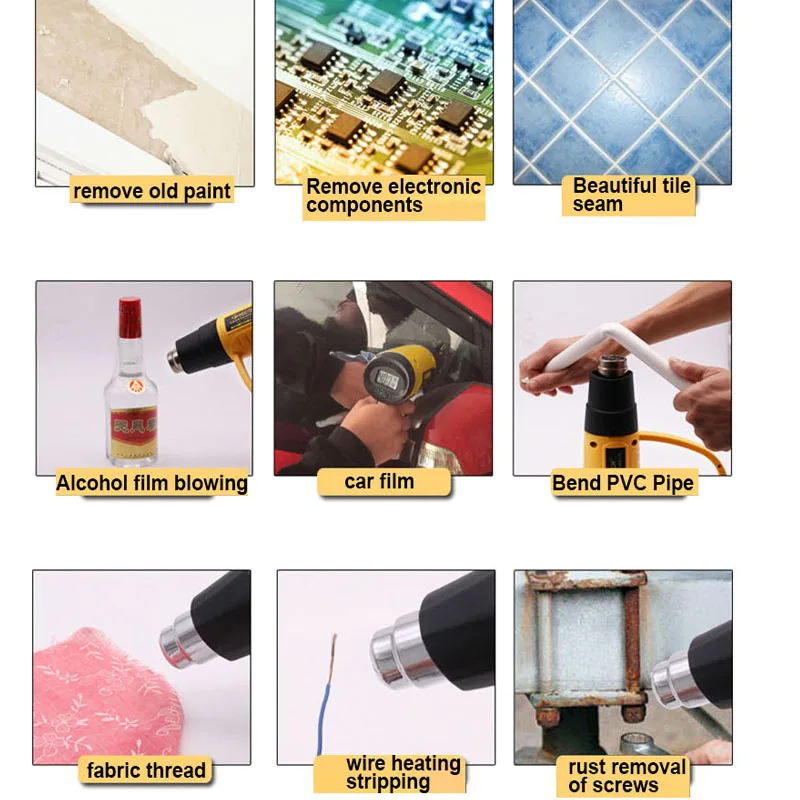 remove old paint

Remove electronic components

Beautiful tile seam

Alcohol film blowing

car film

Bend PVC Pipe

fabric thread

wire heating stripping

rust removal of screws