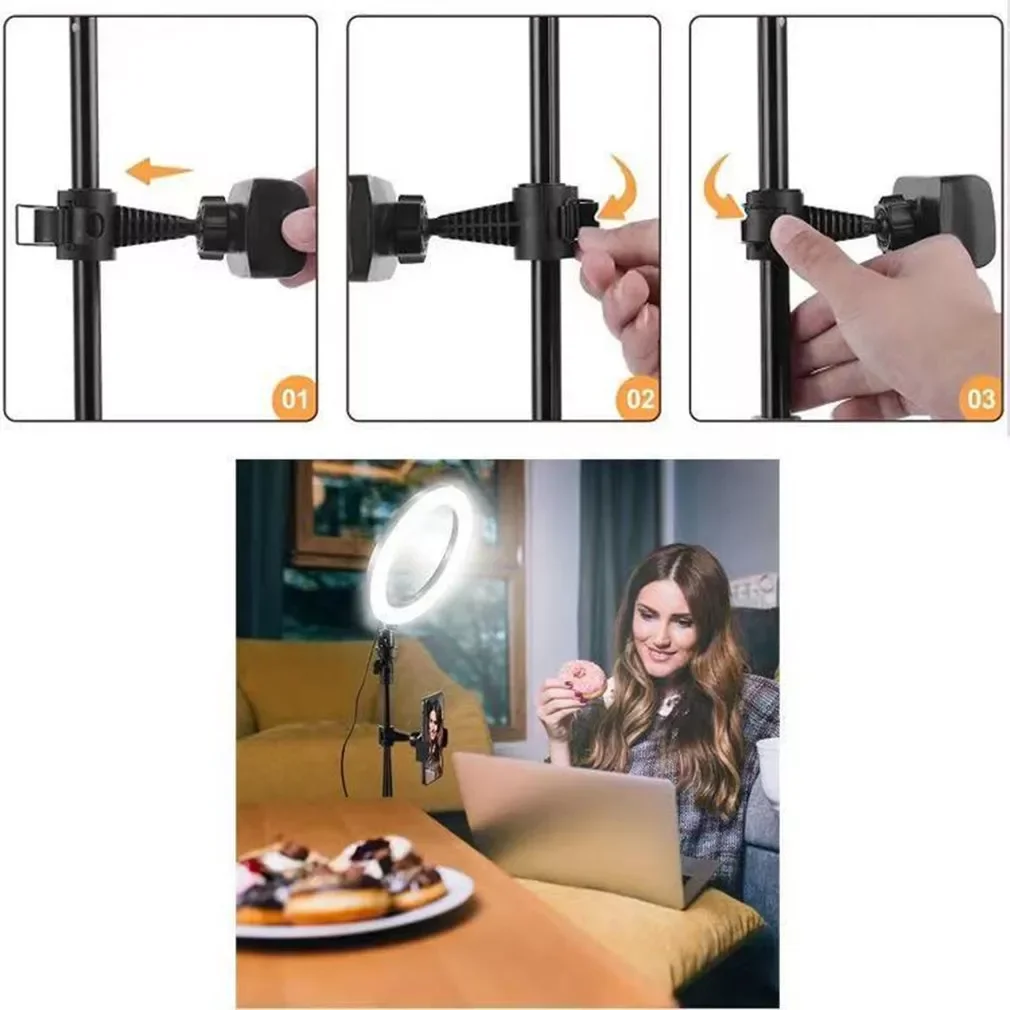 01

02

03