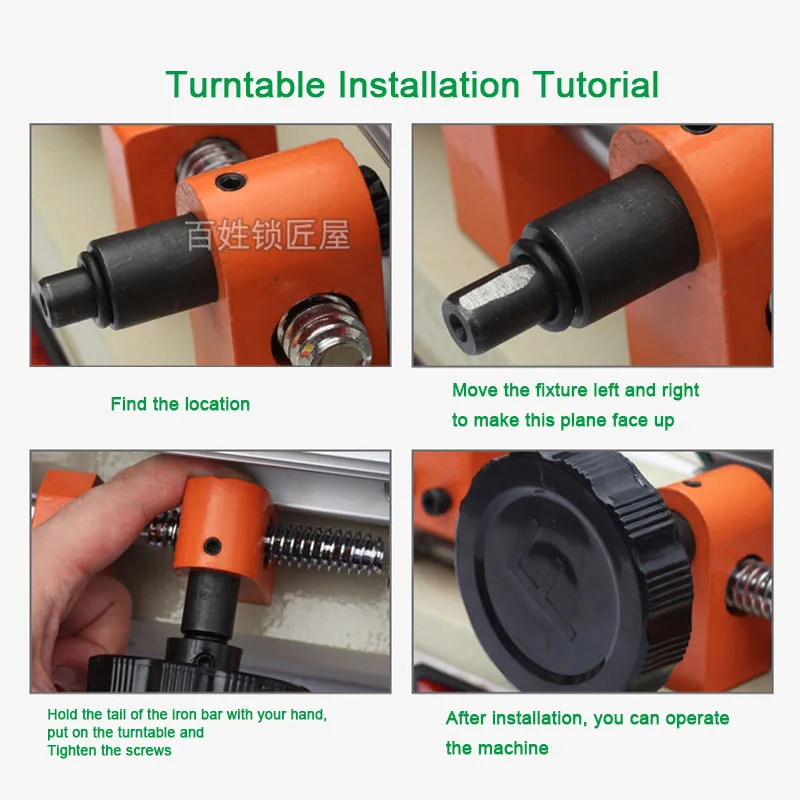 Turntable Installation Tutorial

百姓锁匠屋

Find the location

Move the fixture left and right to make this plane face up

Hold the tail of the iron bar with your hand, put on the turntable and Tighten the screws

After installation, you can operate the machine