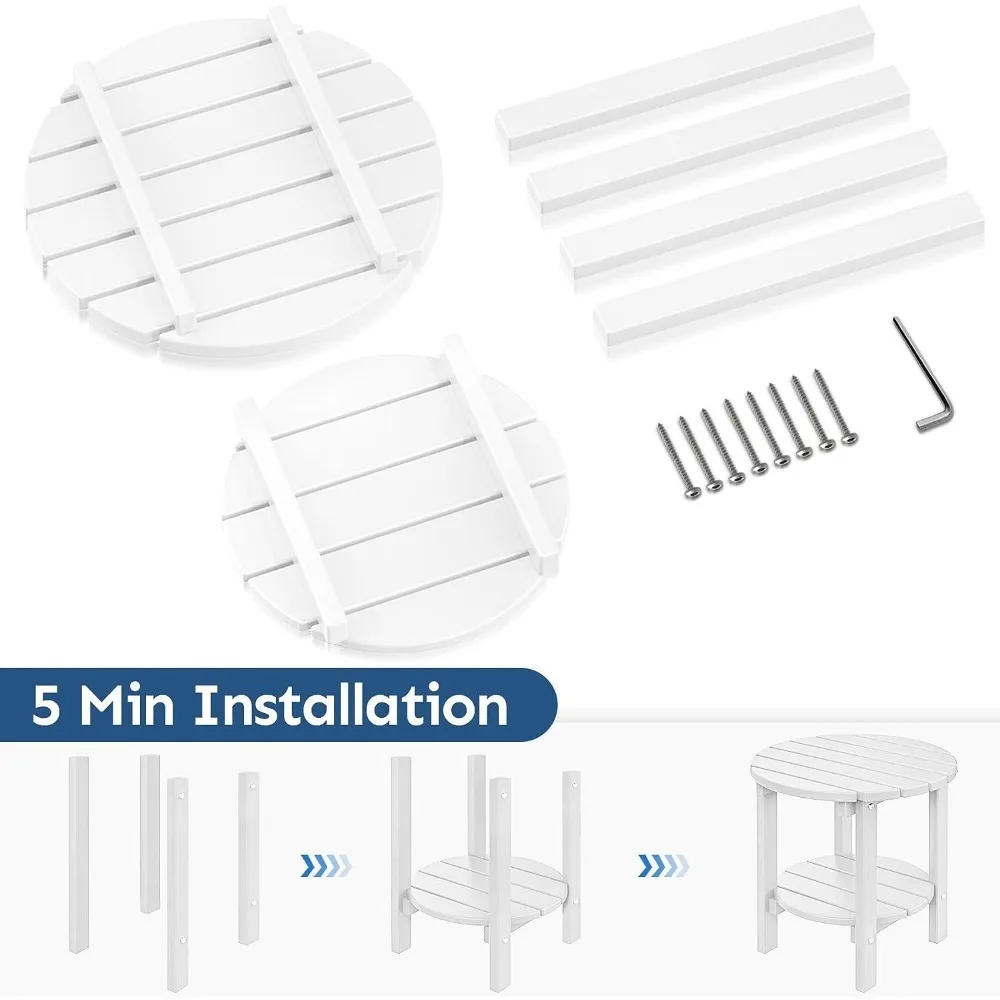 5 Min Installation