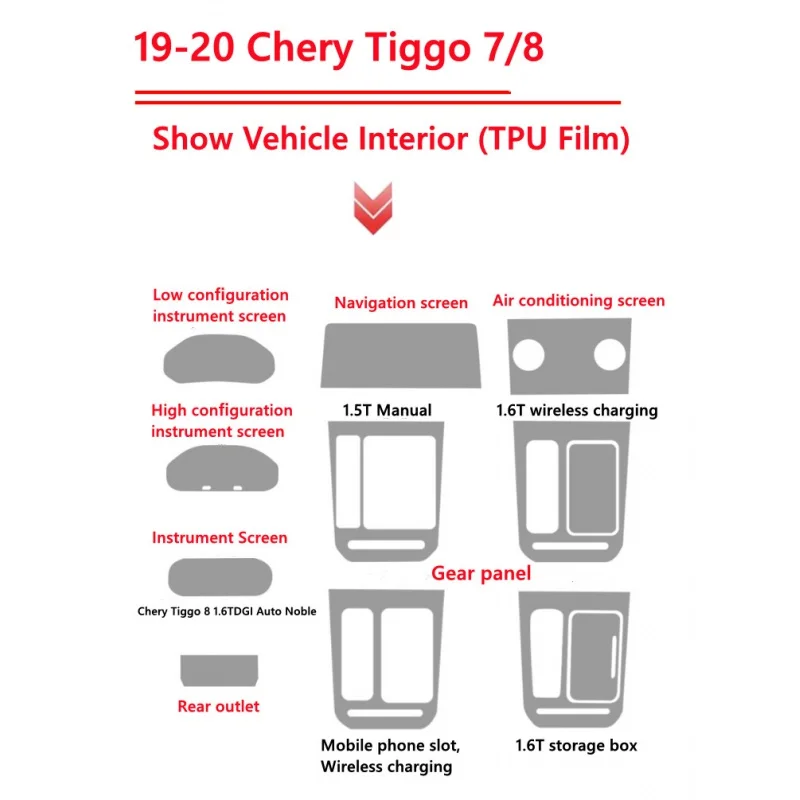 19-20 Chery Tiggo 7/8

Show Vehicle Interior (TPU Film)

Low configuration instrument screen

Navigation screen

Air conditioning screen

High configuration instrument screen

1.5T Manual

1.6T wireless charging

Instrument Screen

Chery Tiggo 8 1.6TDGI Auto Noble

Gear panel

Rear outlet

Mobile phone slot, Wireless charging

1.6T storage box