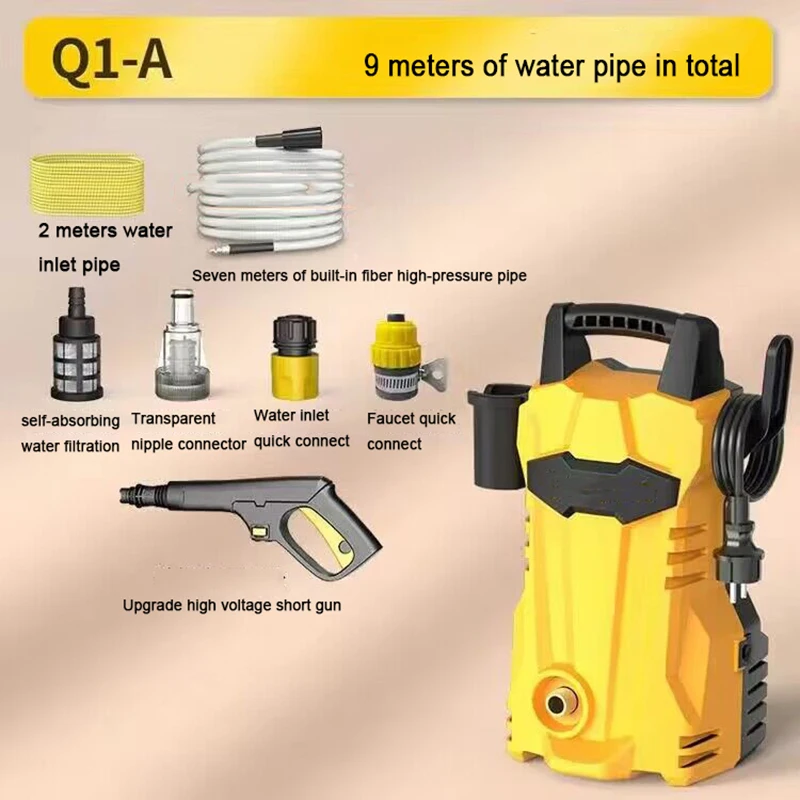 Q1-A

9 meters of water pipe in total

2 meters water inlet pipe

Seven meters of built-in fiber high-pressure pipe

self-absorbing water filtration

Transparent nipple connector

Water inlet quick connect

Faucet quick connect

Upgrade high voltage short gun